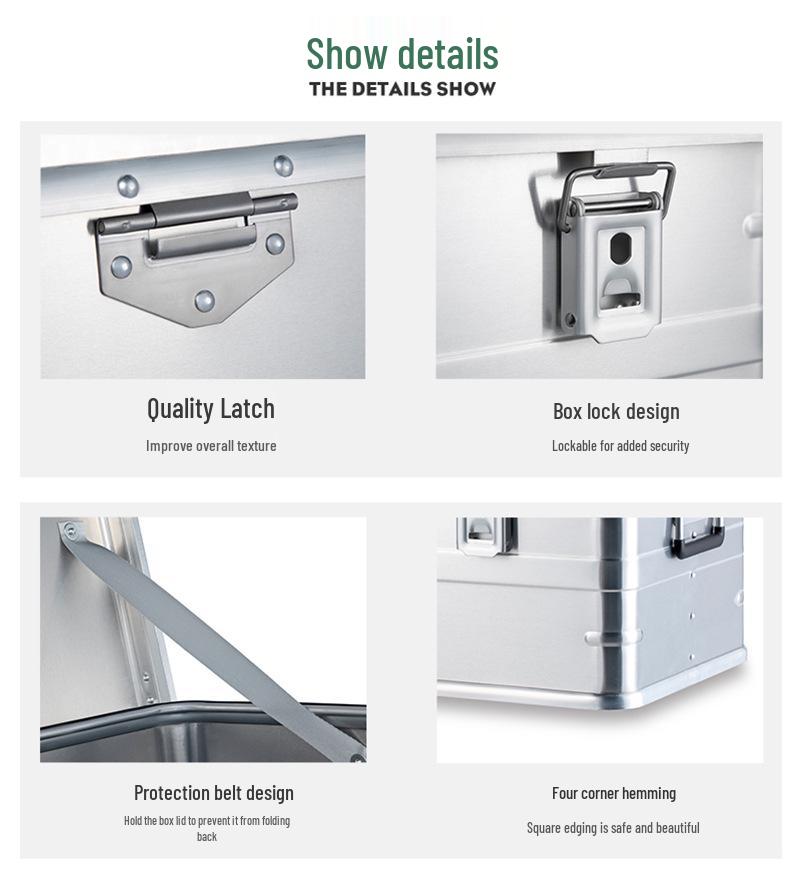 Show details
THE DETAILS SHOW

Quality Latch
Improve overall texture

Box lock design
Lockable for added security

Protection belt design
Hold the box lid to prevent it from folding back

Four corner hemming
Square edging is safe and beautiful