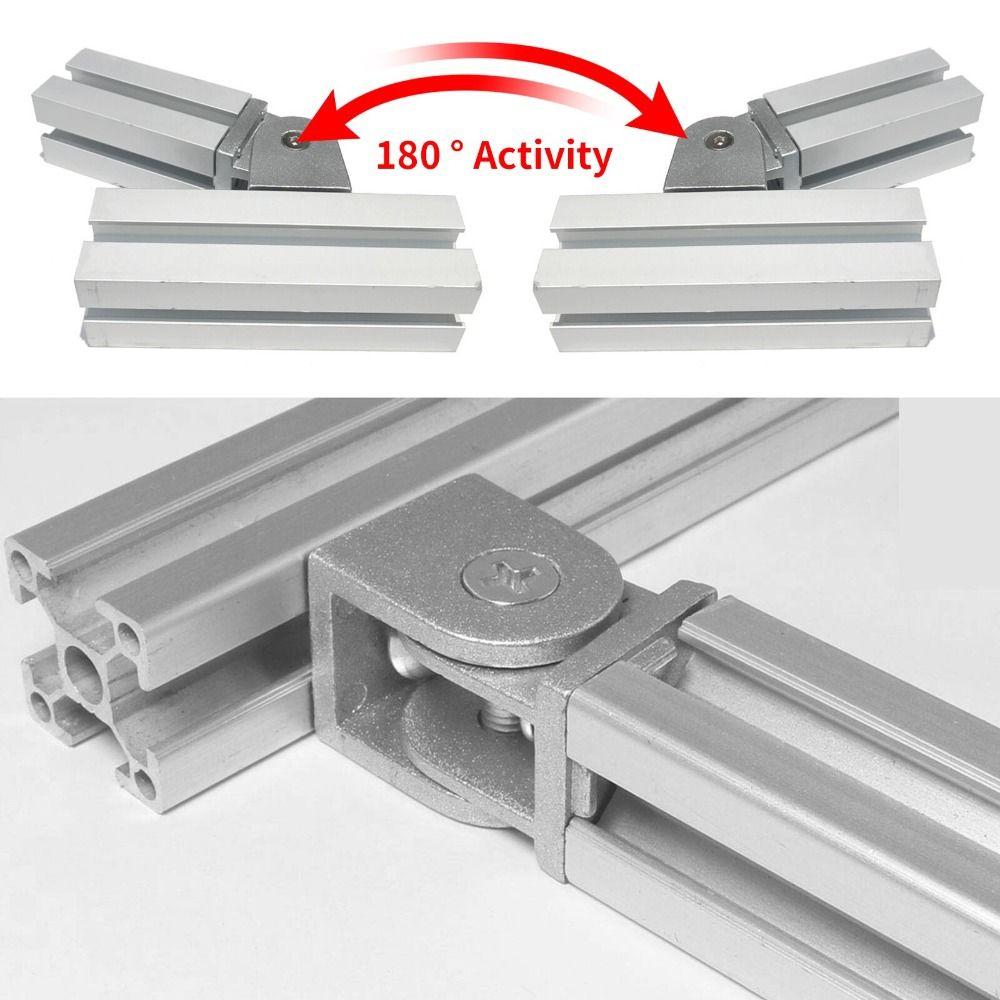 180 ° Activity