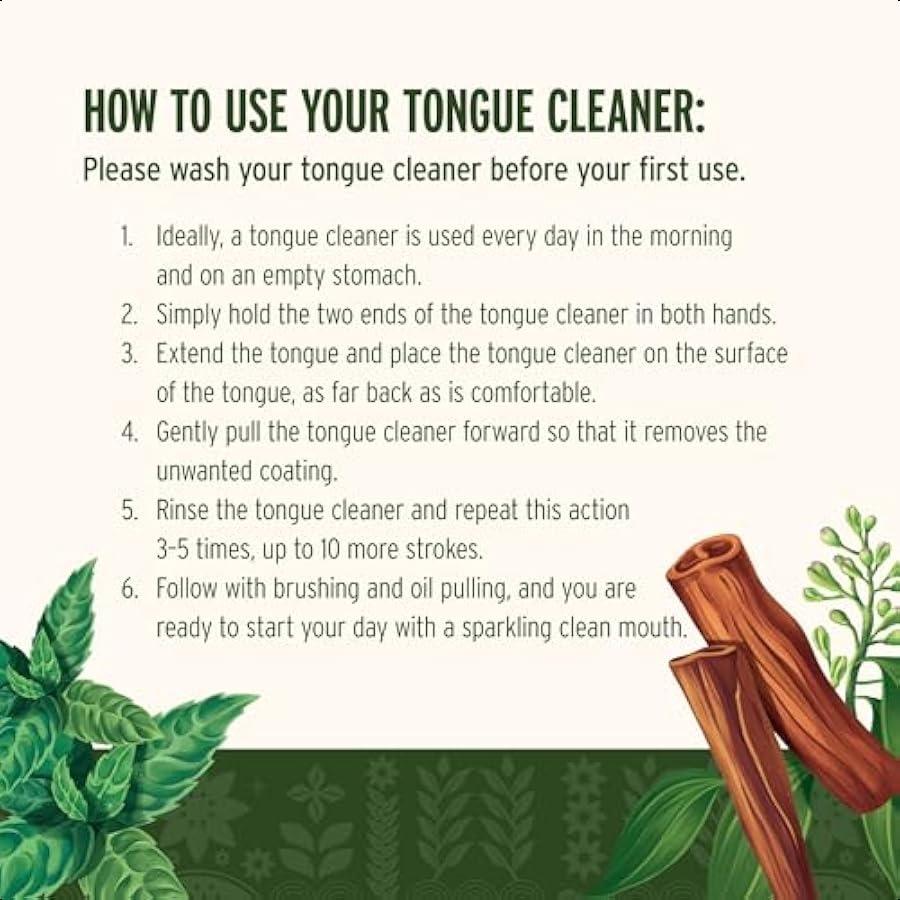 HOW TO USE YOUR TONGUE CLEANER:

Please wash your tongue cleaner before your first use.

1. Ideally, a tongue cleaner is used every day in the morning and on an empty stomach.
2. Simply hold the two ends of the tongue cleaner in both hands.
3. Extend the tongue and place the tongue cleaner on the surface of the tongue, as far back as is comfortable.
4. Gently pull the tongue cleaner forward so that it removes the unwanted coating.
5. Rinse the tongue cleaner and repeat this action 3-5 times, up to 10 more strokes.
6. Follow with brushing and oil pulling, and you are ready to start your day with a sparkling clean mouth.