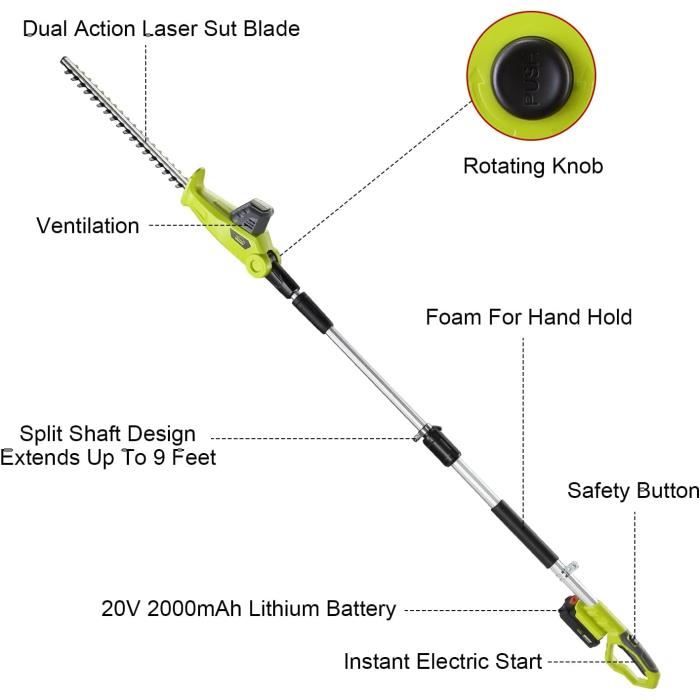 Dual Action Laser Sut Blade

PUSH

Rotating Knob

Ventilation

Foam For Hand Hold

Split Shaft Design
Extends Up To 9 Feet

Safety Button

20V 2000mAh Lithium Battery

Instant Electric Start