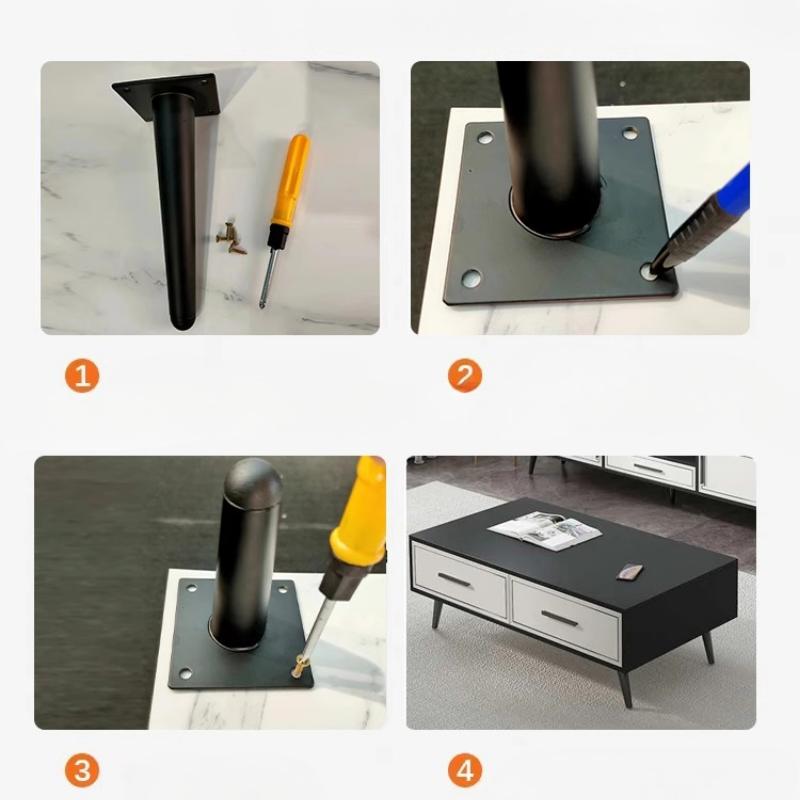 1

2

3

4