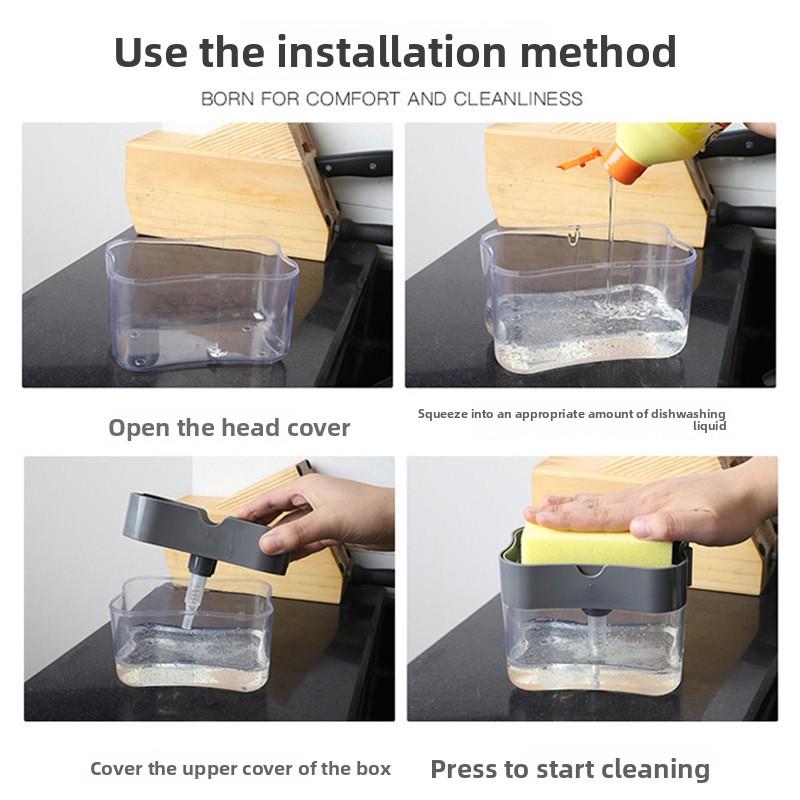 Use the installation method

BORN FOR COMFORT AND CLEANLINESS

Open the head cover

Squeeze into an appropriate amount of dishwashing liquid

Cover the upper cover of the box

Press to start cleaning