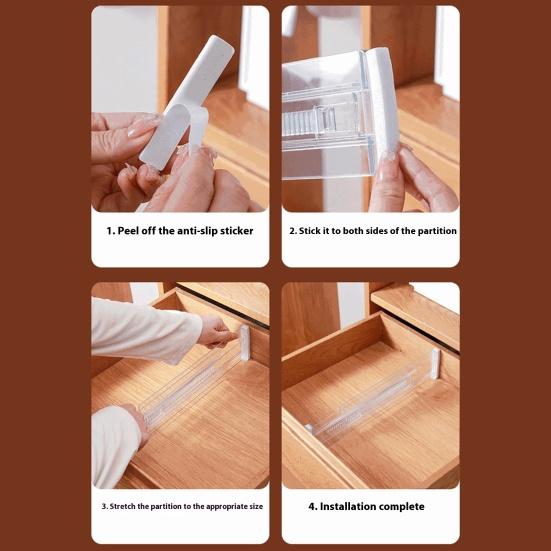 1. Peel off the anti-slip sticker

2. Stick it to both sides of the partition

3. Stretch the partition to the appropriate size

4. Installation complete