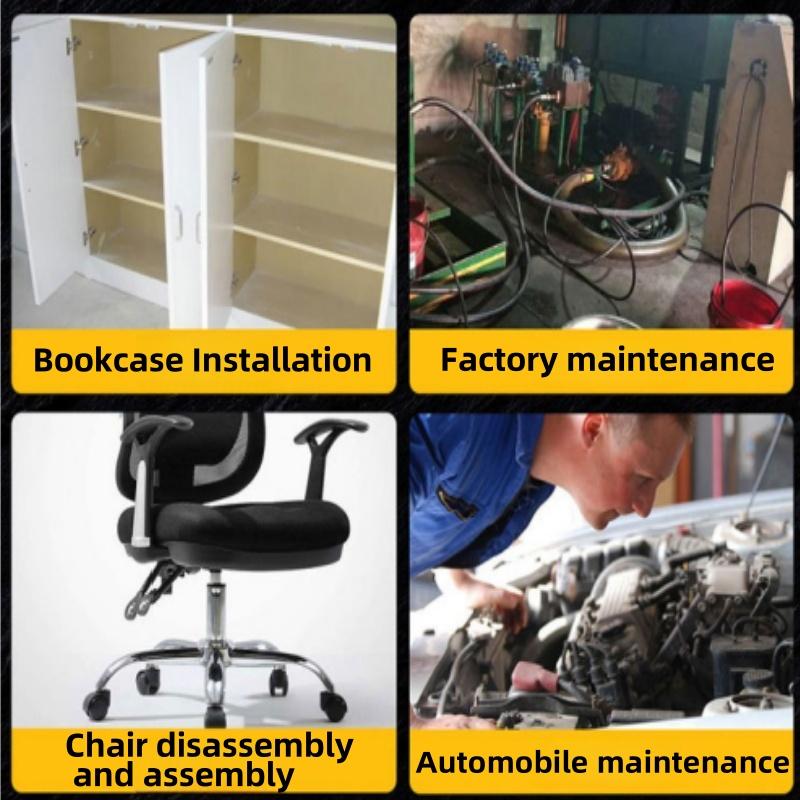 Bookcase Installation

Factory maintenance

Chair disassembly and assembly

Automobile maintenance