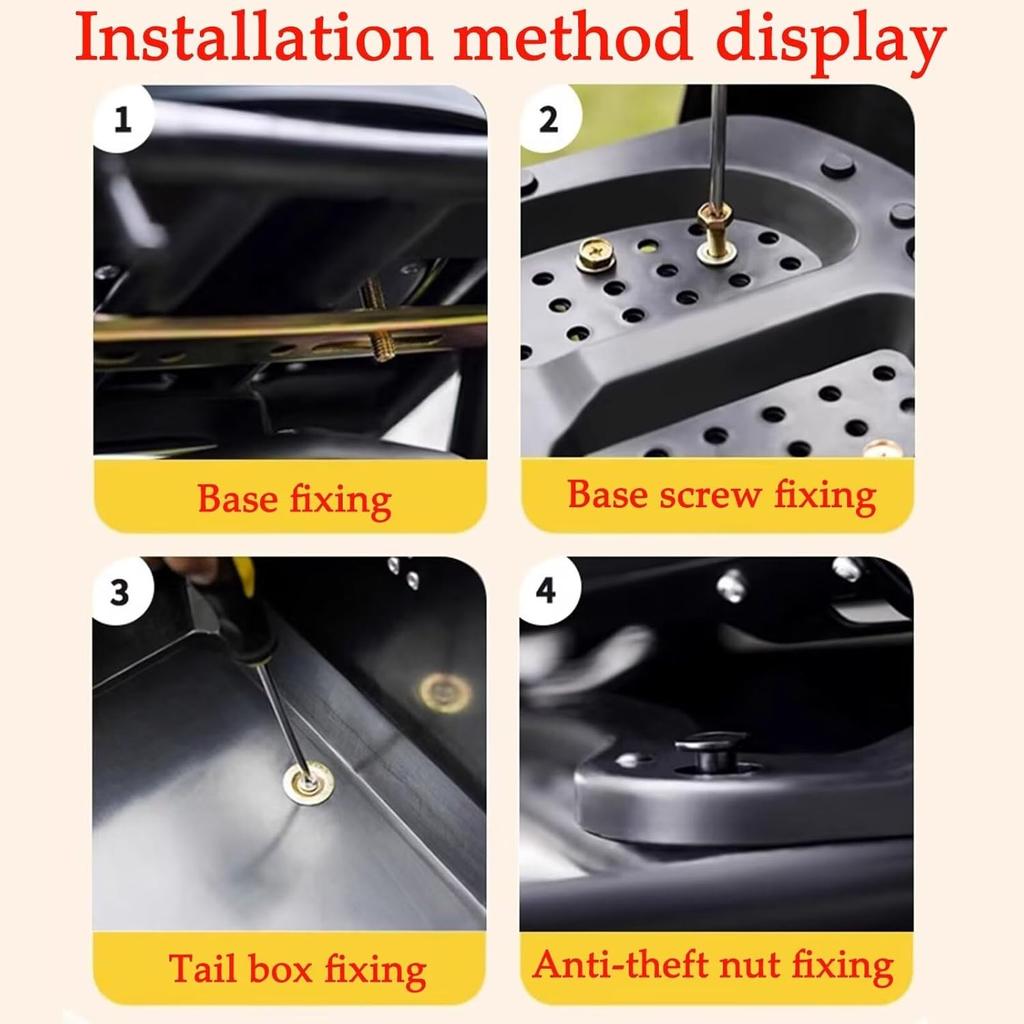 Installation method display

1

Base fixing

2

Base screw fixing

3

Tail box fixing

4

Anti-theft nut fixing