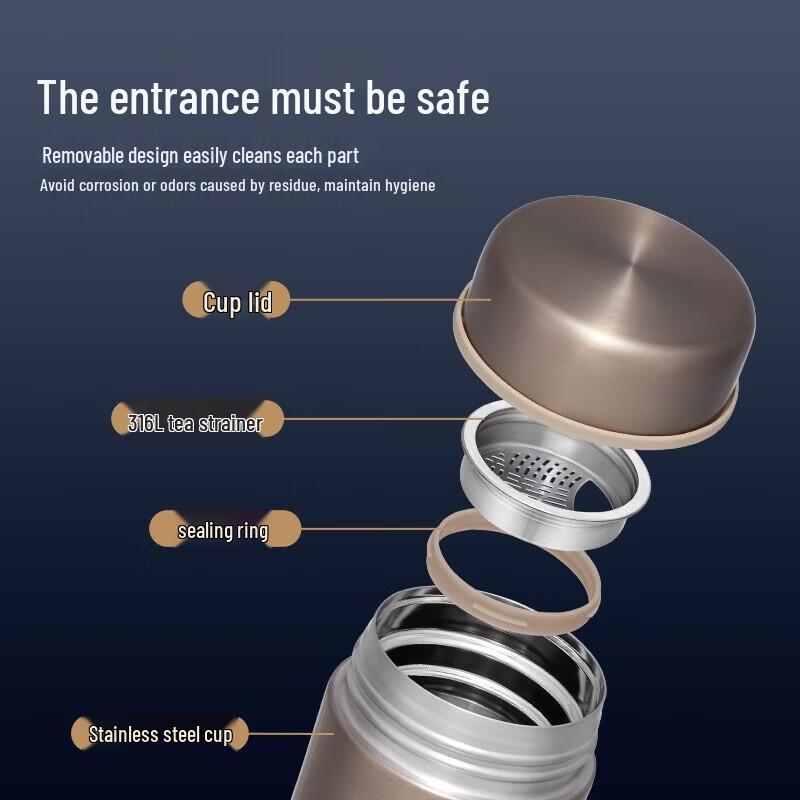 The entrance must be safe

Removable design easily cleans each part

Avoid corrosion or odors caused by residue, maintain hygiene

Cup lid

316L tea strainer

sealing ring

Stainless steel cup