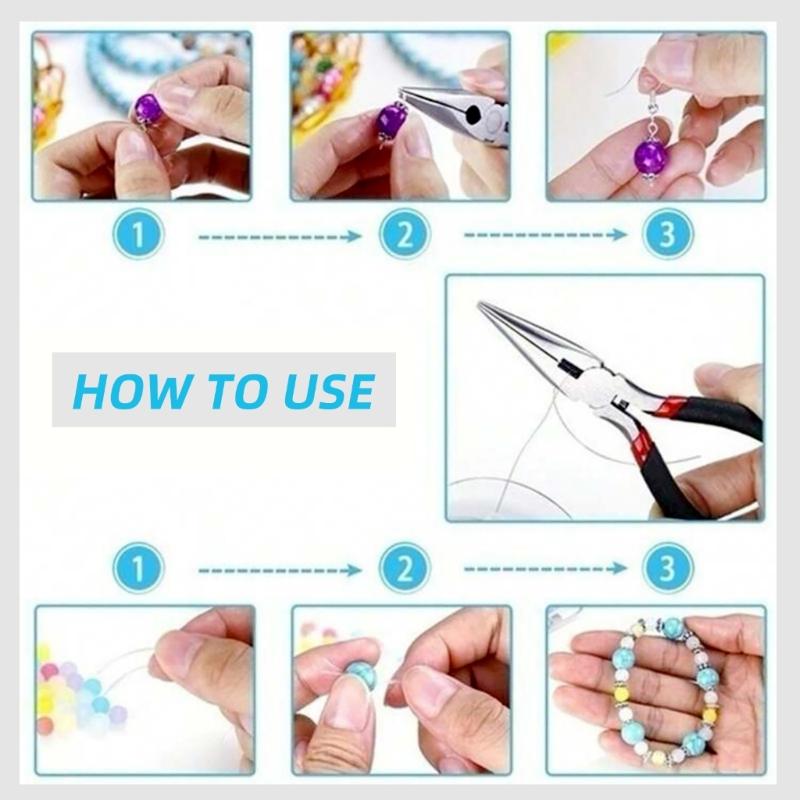 1
2
3
HOW TO USE
1
2
3