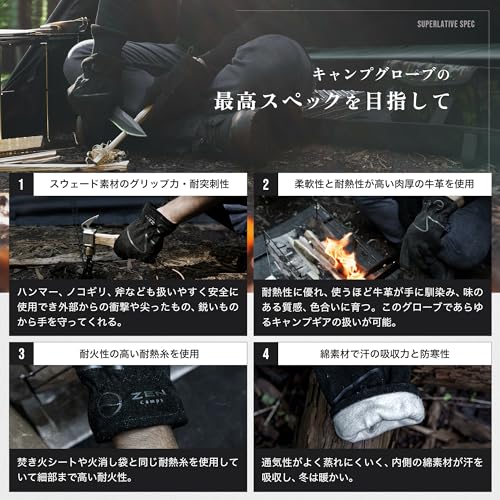 SUPERLATIVE SPEC

キャンプグローブの
最高スペックを目指して

1 スウェード素材のグリップ力・耐突刺性

ハンマー、ノコギリ、斧なども扱いやすく安全に使用でき外部からの衝撃や尖ったもの、鋭いものから手を守ってくれる。

2 柔軟性と耐熱性が高い肉厚の牛革を使用

耐熱性に優れ、使うほど牛革が手に馴染み、味のある質感、色合いに育つ。このグローブであらゆるキャンプギアの扱いが可能。

3 耐火性の高い耐熱糸を使用

ZEN Camps

焚き火シートや火消し袋と同じ耐熱糸を使用していて細部まで高い耐火性。

4 綿素材で汗の吸収力と防寒性

通気性がよく蒸れにくいく、内側の綿素材が汗を吸収し、冬は暖かい。