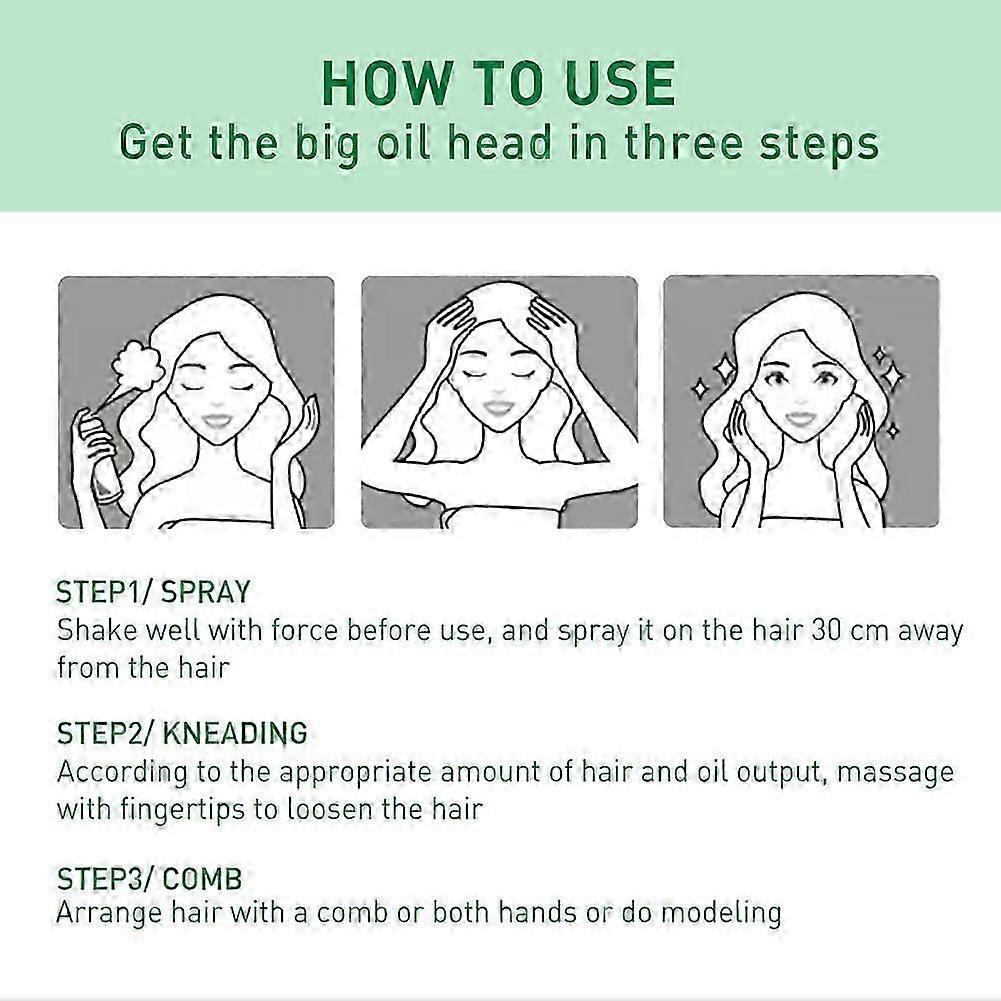 HOW TO USE
Get the big oil head in three steps

STEP1/ SPRAY
Shake well with force before use, and spray it on the hair 30 cm away from the hair

STEP2/ KNEADING
According to the appropriate amount of hair and oil output, massage with fingertips to loosen the hair

STEP3/ COMB
Arrange hair with a comb or both hands or do modeling