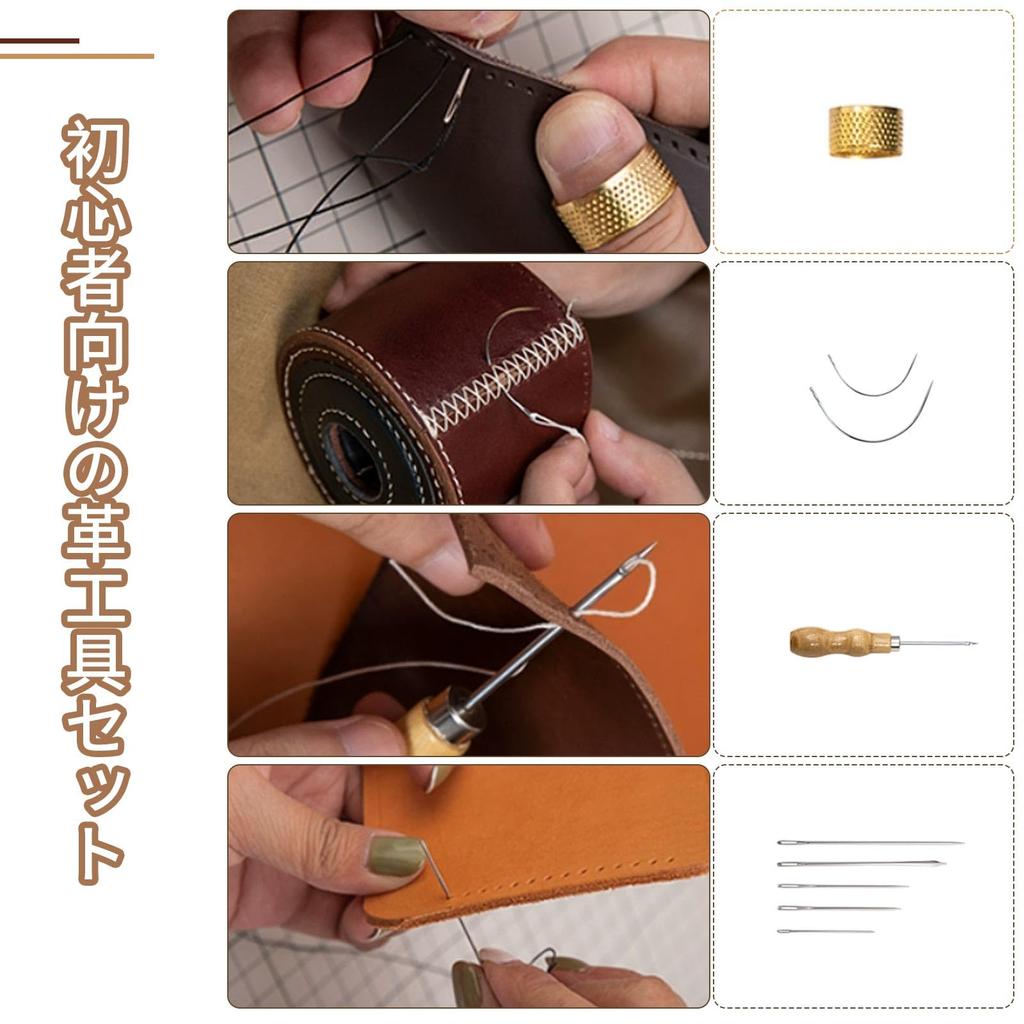 初心者向けの革工具セット