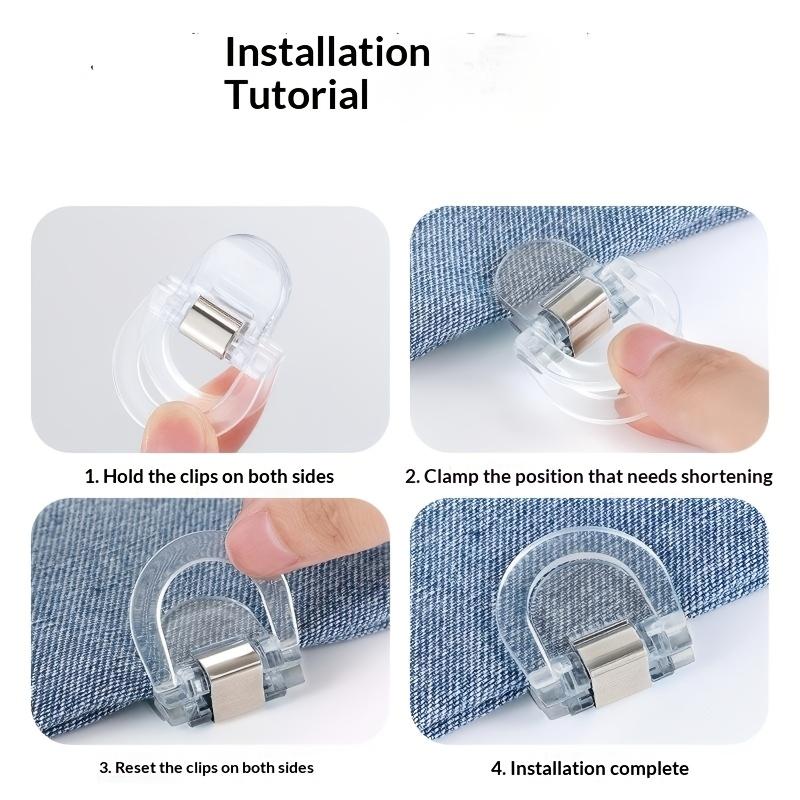 Installation Tutorial

1. Hold the clips on both sides

2. Clamp the position that needs shortening

3. Reset the clips on both sides

4. Installation complete