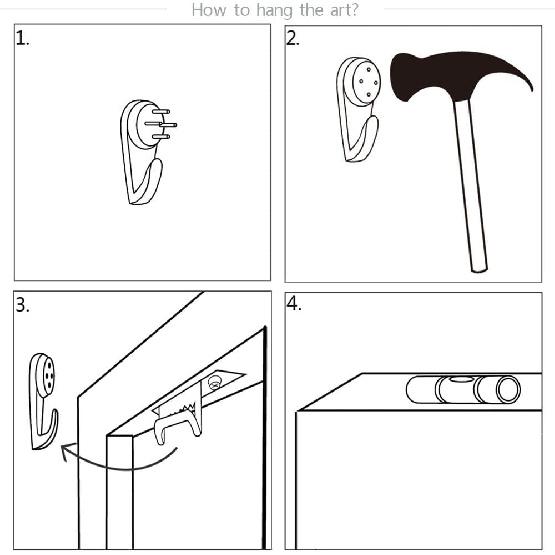 How to hang the art?

1.

2.

3.

4.