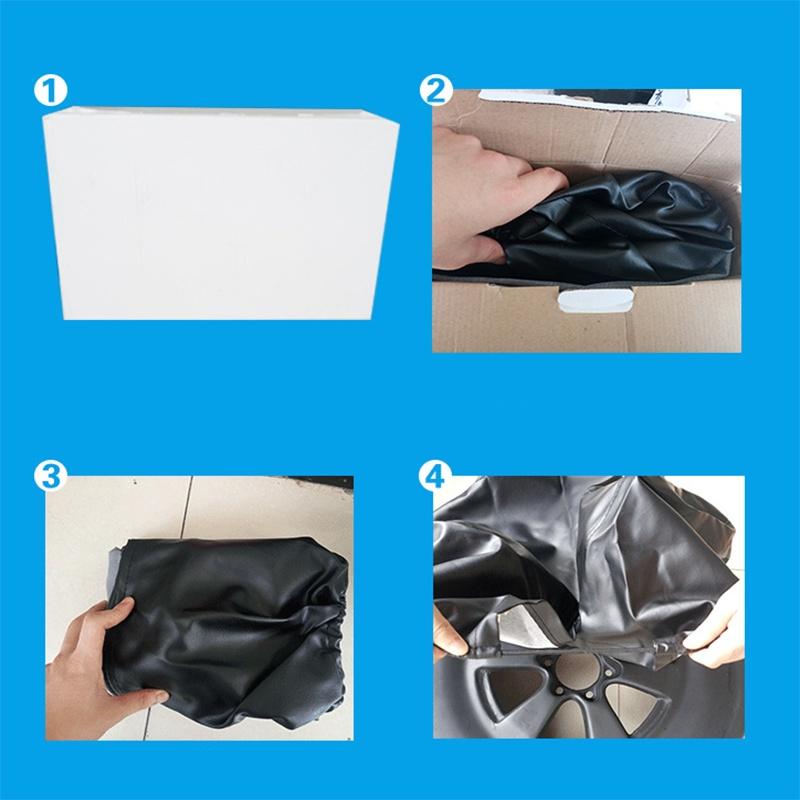 1

2

3

4