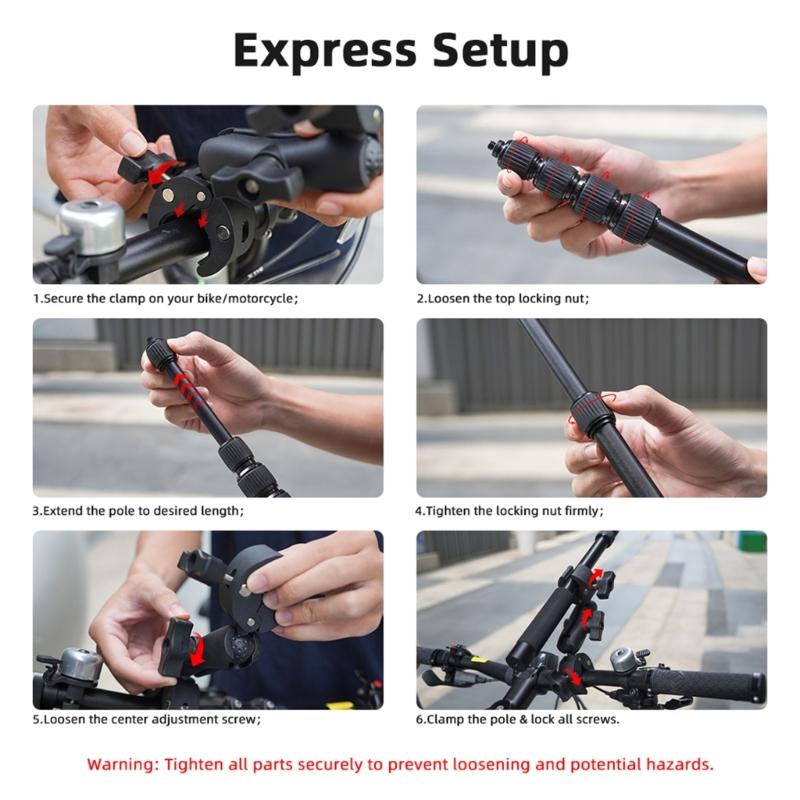 Express Setup

1.Secure the clamp on your bike/motorcycle;

2.Loosen the top locking nut;

3.Extend the pole to desired length;

4.Tighten the locking nut firmly;

5.Loosen the center adjustment screw;

6.Clamp the pole & lock all screws.

Warning: Tighten all parts securely to prevent loosening and potential hazards.