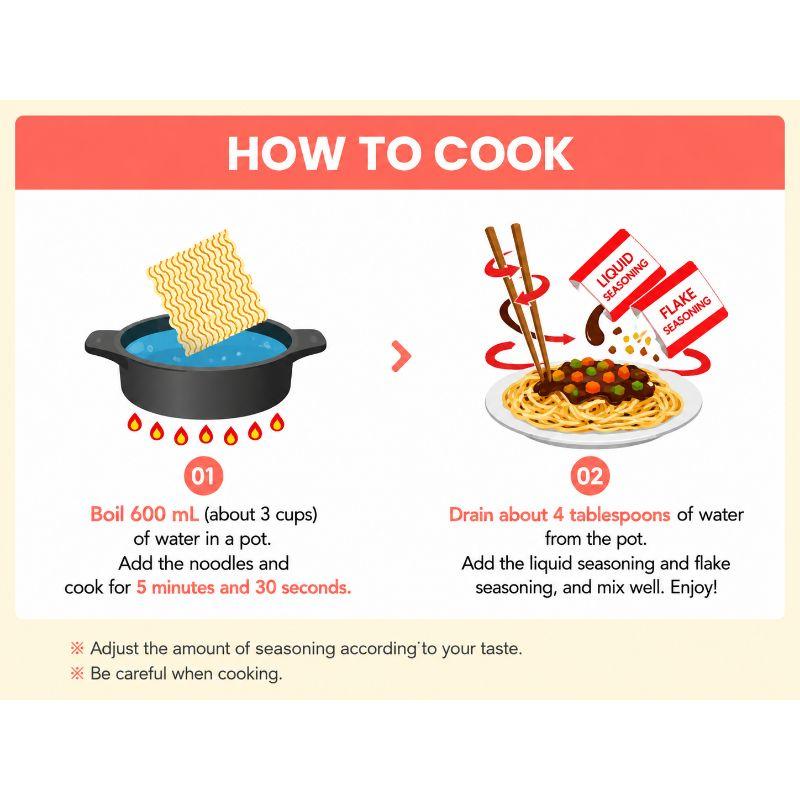 HOW TO COOK

LIQUID SEASONING

FLAKE SEASONING

01

Boil 600 mL (about 3 cups) of water in a pot. Add the noodles and cook for 5 minutes and 30 seconds.

02

Drain about 4 tablespoons of water from the pot. Add the liquid seasoning and flake seasoning, and mix well. Enjoy!

※ Adjust the amount of seasoning according to your taste.
※ Be careful when cooking.