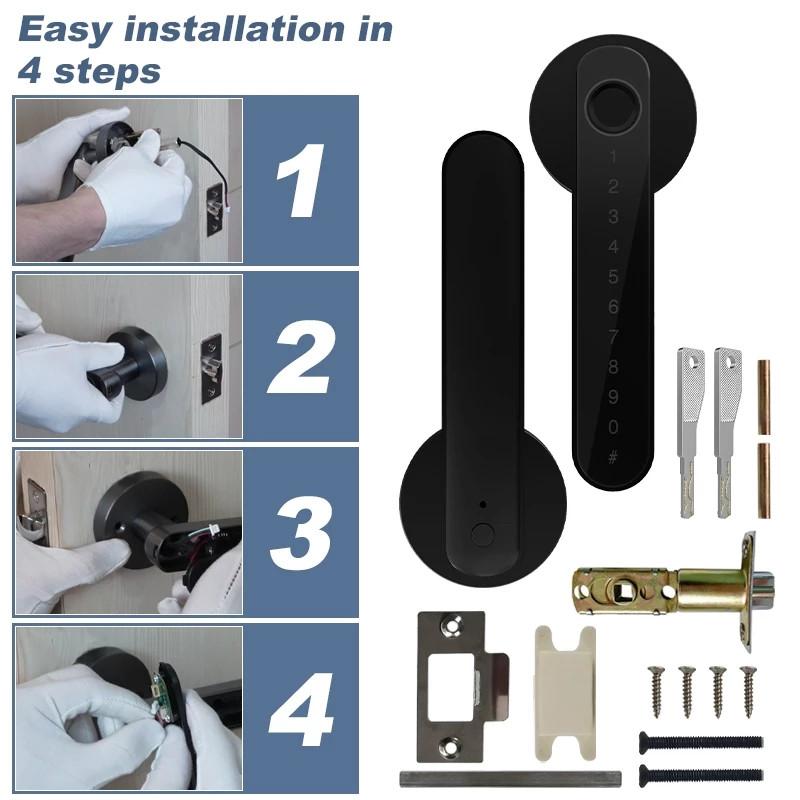 Easy installation in 4 steps

1

2

3

4

1
2
3
4
5
6
7
8
9
0
#