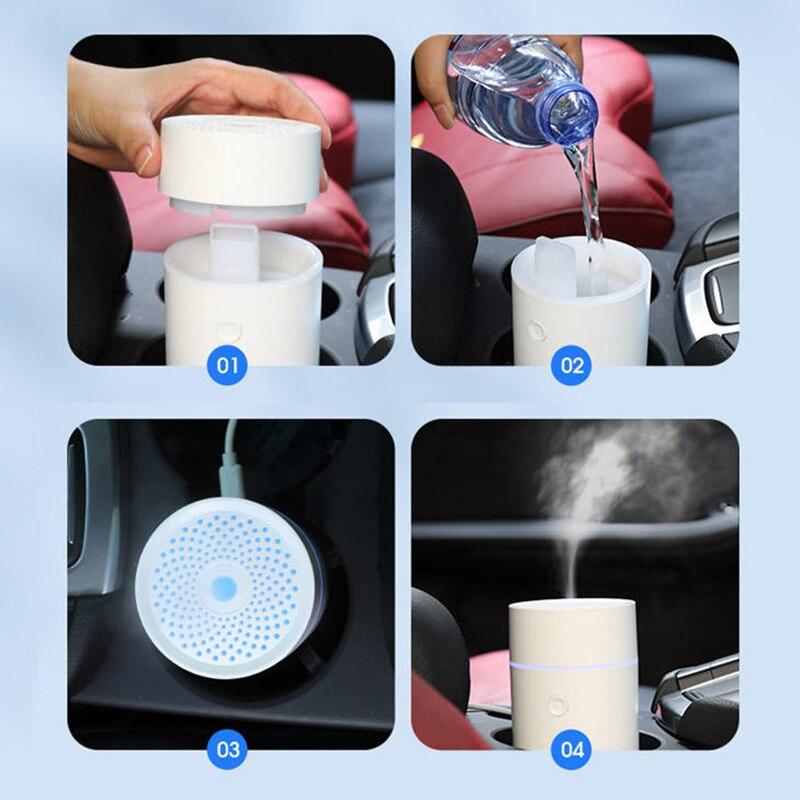 01

02

03

04