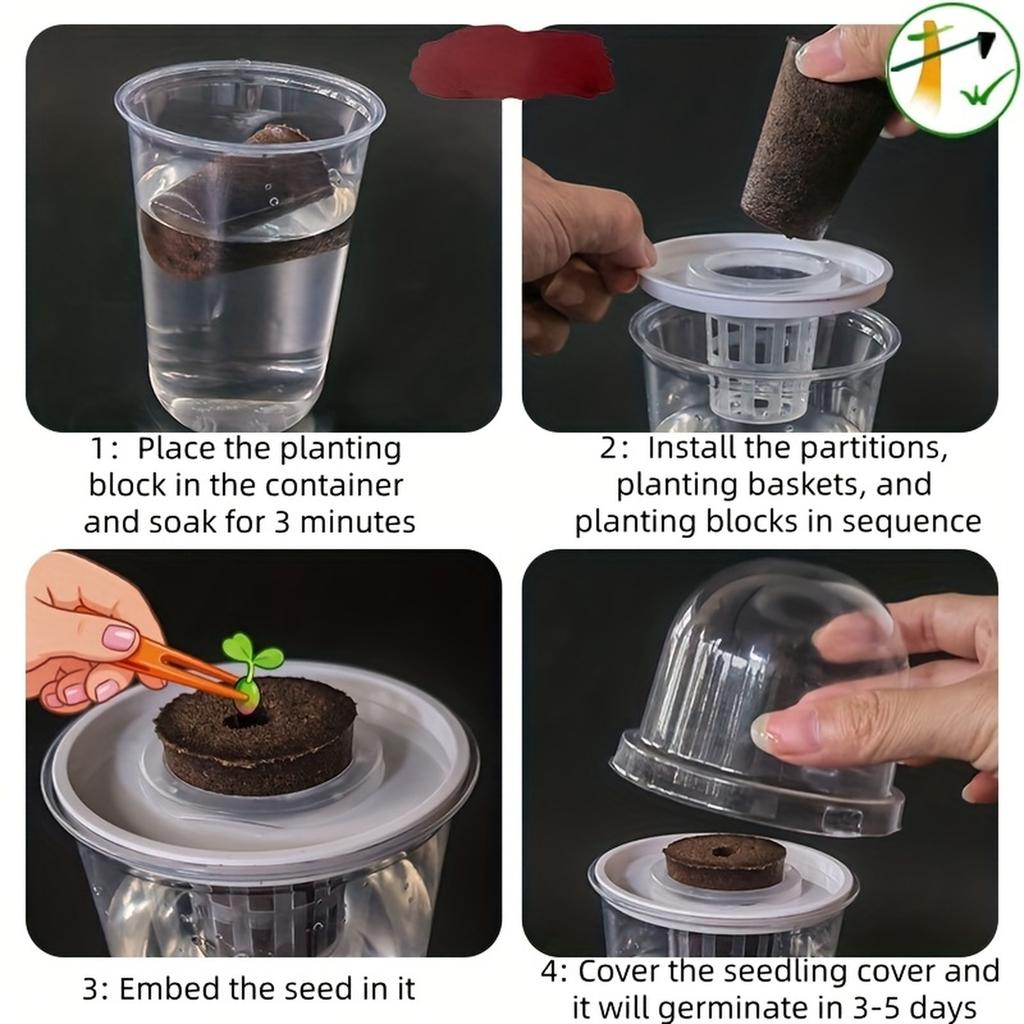 1: Place the planting block in the container and soak for 3 minutes

2: Install the partitions, planting baskets, and planting blocks in sequence

3: Embed the seed in it

4: Cover the seedling cover and it will germinate in 3-5 days