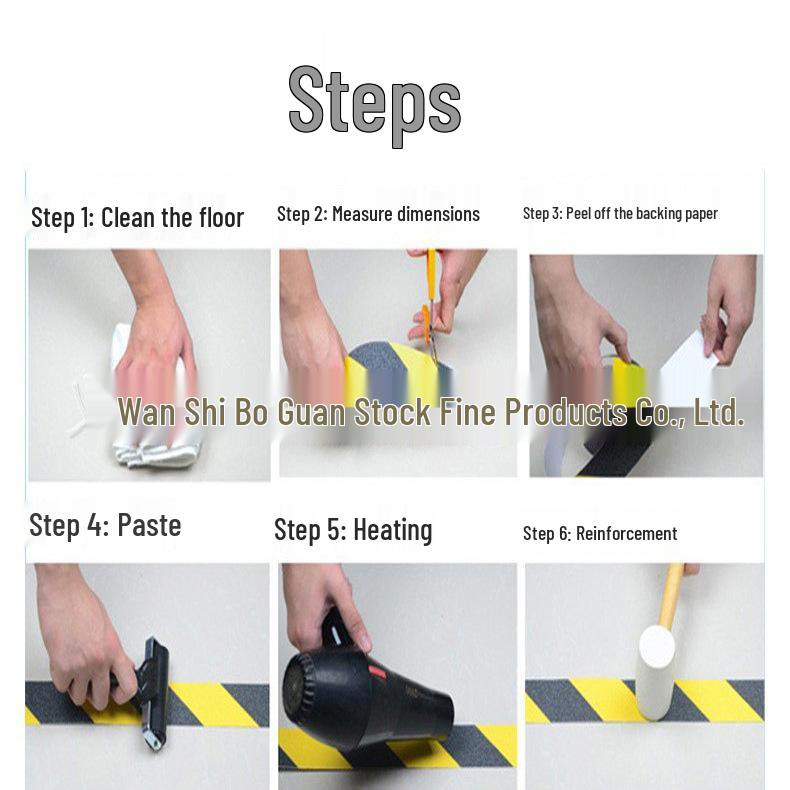 Steps

Step 1: Clean the floor

Step 2: Measure dimensions

Step 3: Peel off the backing paper

Wan Shi Bo Guan Stock Fine Products Co., Ltd.

Step 4: Paste

Step 5: Heating

Step 6: Reinforcement