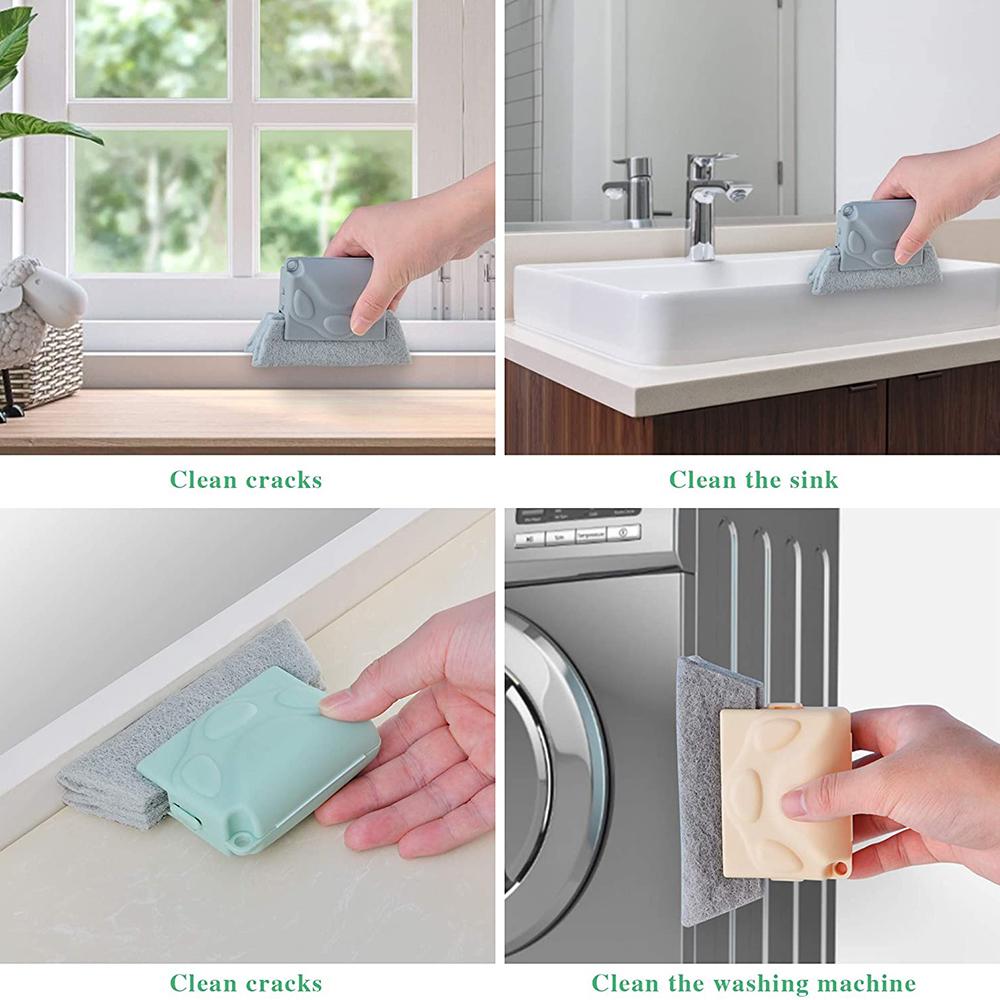 Clean cracks

Clean the sink

Clean cracks

Clean the washing machine