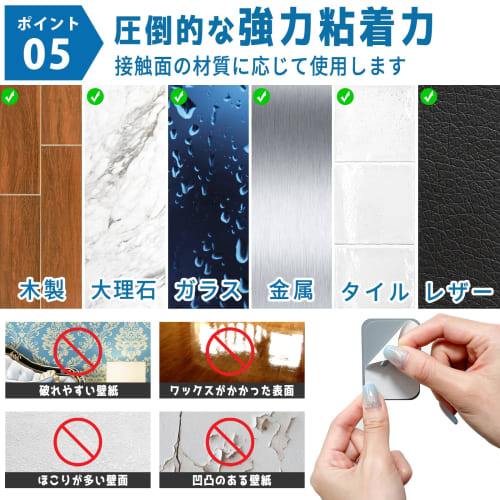 ポイント
05

圧倒的な強力粘着力
接触面の材質に応じて使用します

木製 大理石 ガラス 金属 タイル レザー

破れやすい壁紙
ワックスがかかった表面
ほこりが多い壁面
凹凸のある壁紙