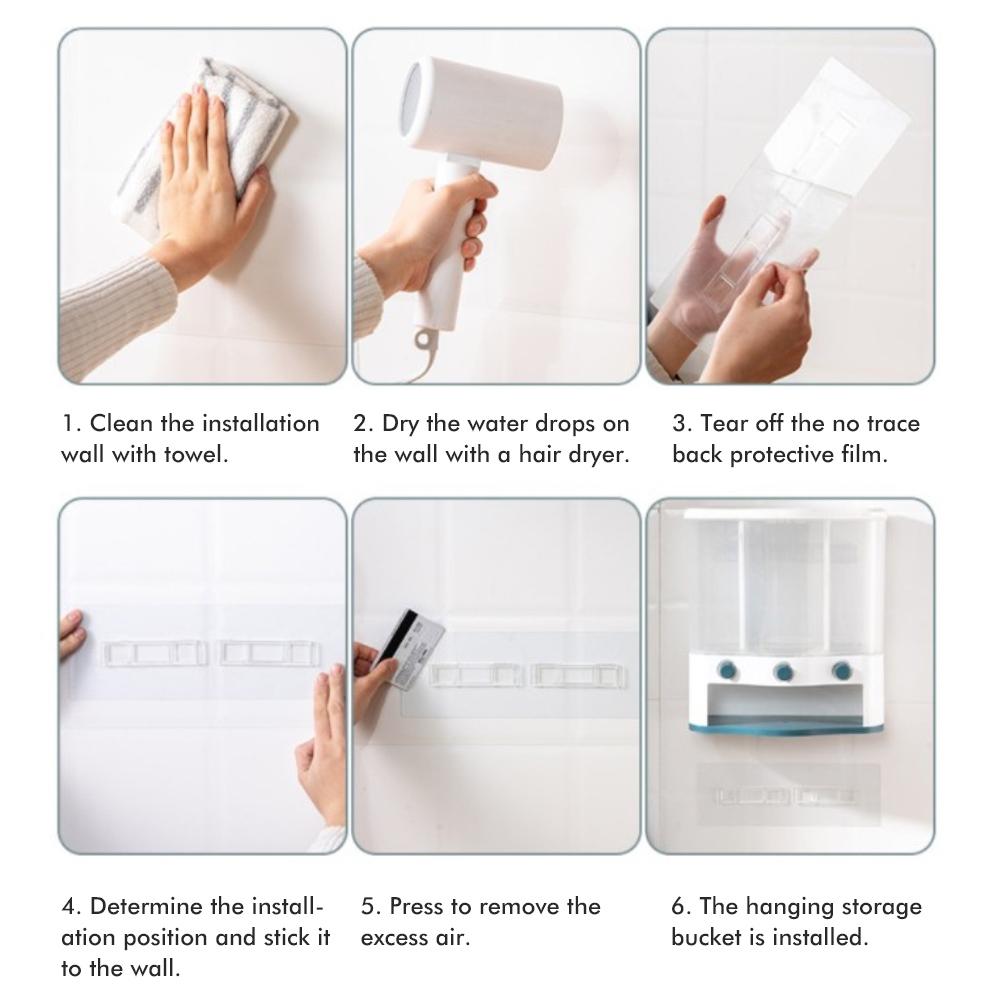 1. Clean the installation wall with towel.

2. Dry the water drops on the wall with a hair dryer.

3. Tear off the no trace back protective film.

4. Determine the installation position and stick it to the wall.

5. Press to remove the excess air.

6. The hanging storage bucket is installed.