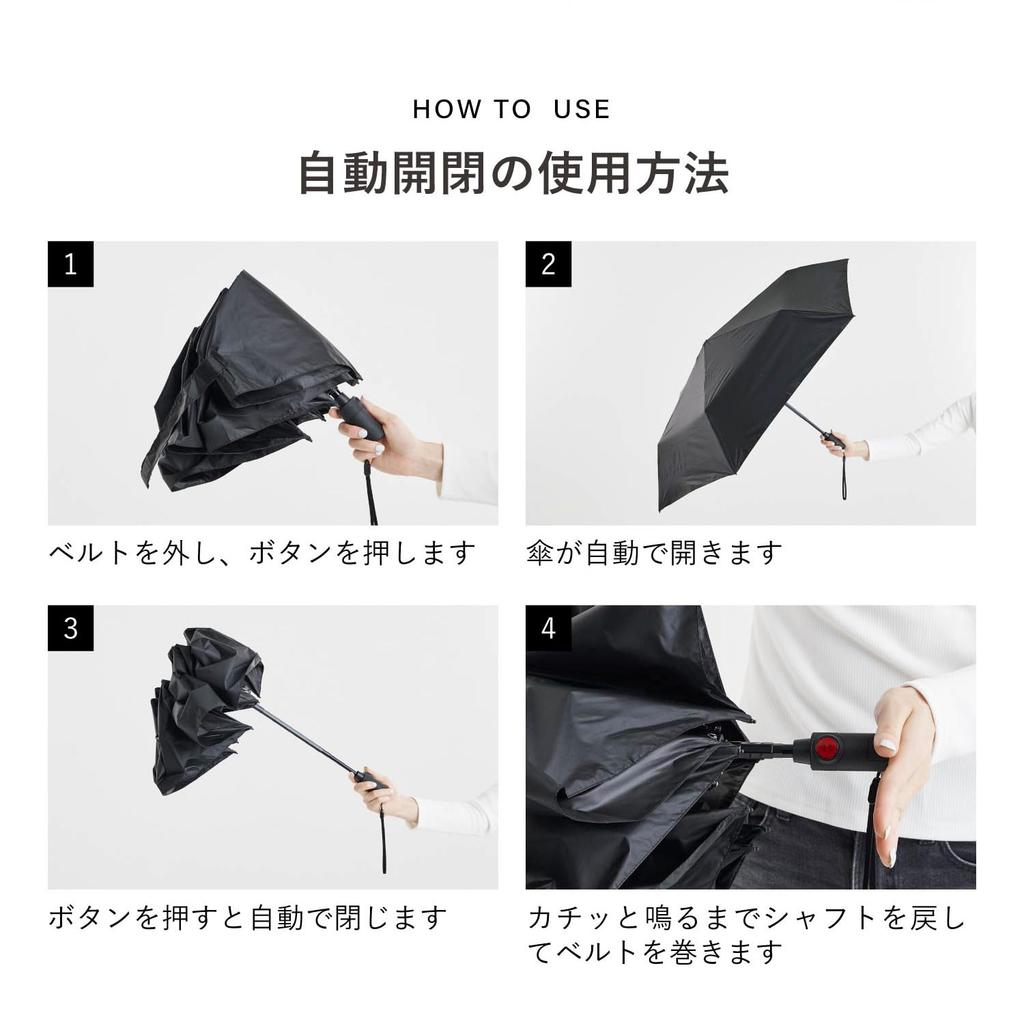 HOW TO USE

自動開閉の使用方法

1

ベルトを外し、ボタンを押します

2

傘が自動で開きます

3

ボタンを押すと自動で閉じます

4

カチッと鳴るまでシャフトを戻してベルトを巻きます