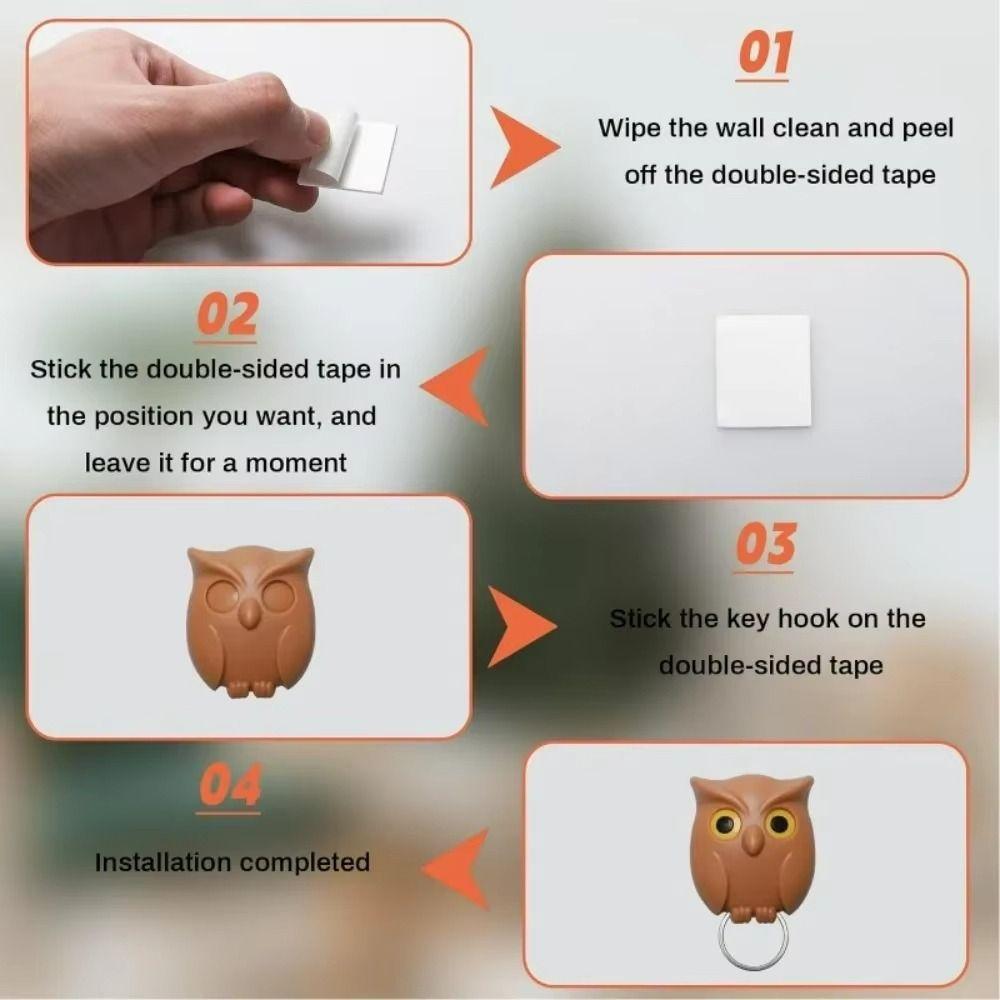 01

Wipe the wall clean and peel off the double-sided tape

02

Stick the double-sided tape in the position you want, and leave it for a moment

03

Stick the key hook on the double-sided tape

04

Installation completed