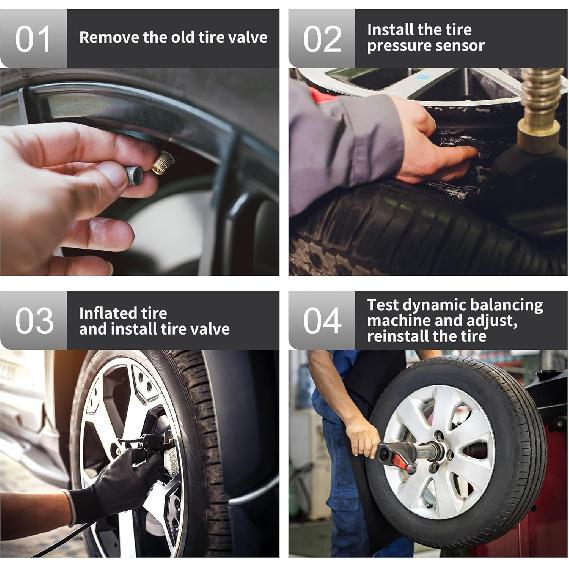 01 Remove the old tire valve

02 Install the tire pressure sensor

03 Inflated tire and install tire valve

04 Test dynamic balancing machine and adjust, reinstall the tire