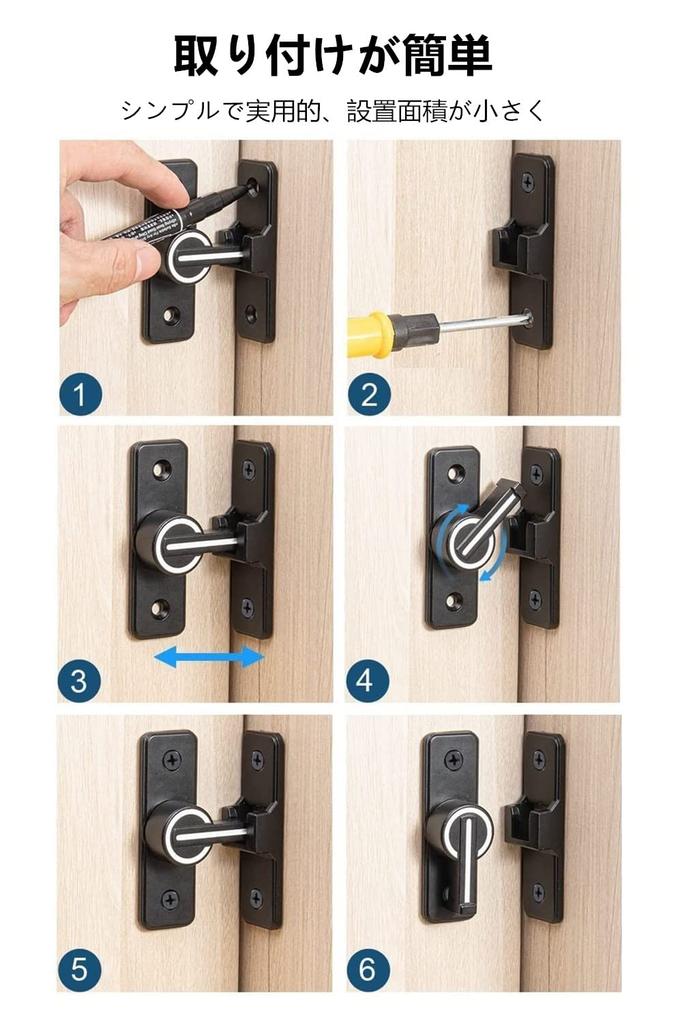 取り付けが簡単

シンプルで実用的、設置面積が小さく

1

2

3

4

5

6