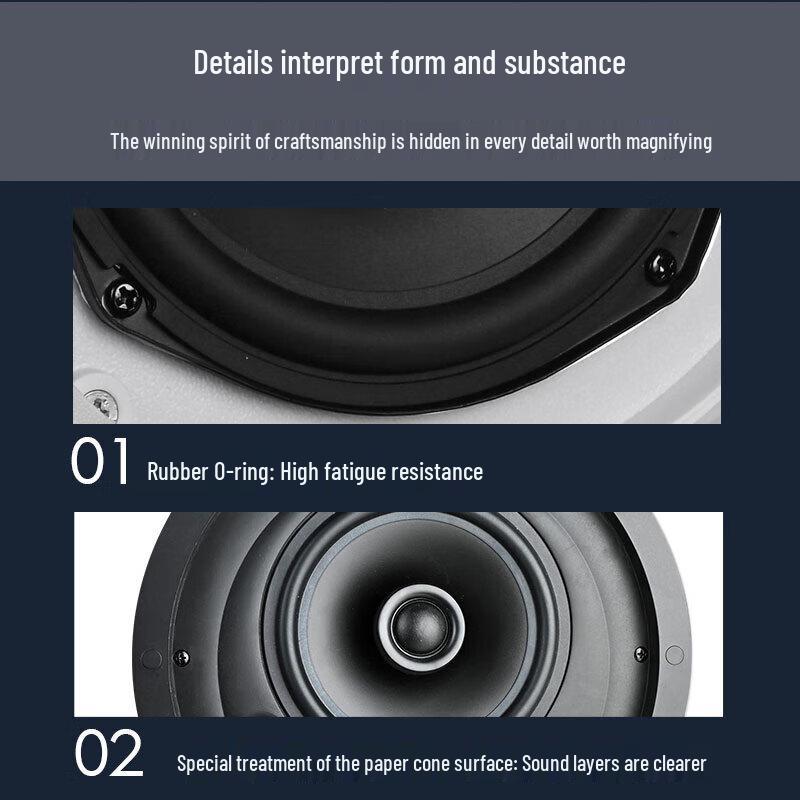 Details interpret form and substance

The winning spirit of craftsmanship is hidden in every detail worth magnifying

01 Rubber O-ring: High fatigue resistance

02 Special treatment of the paper cone surface: Sound layers are clearer