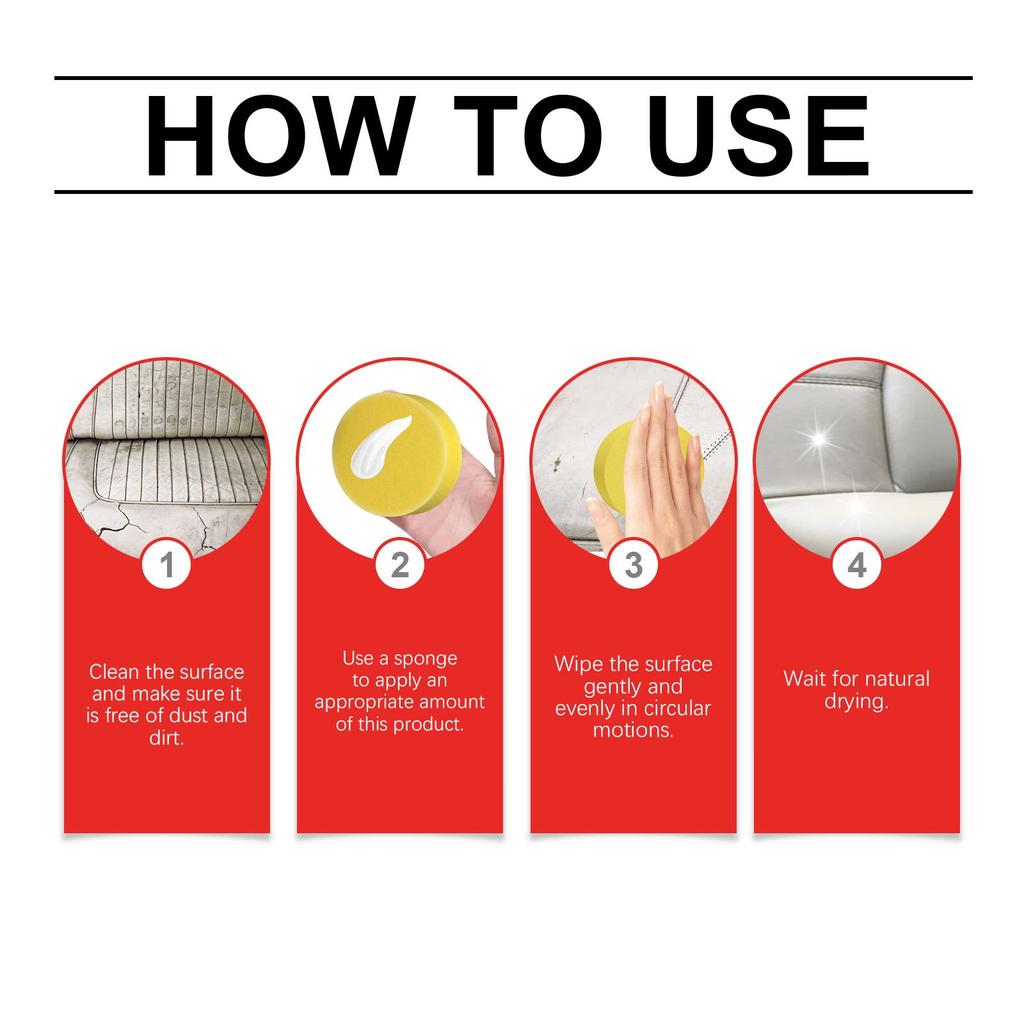 HOW TO USE

1

Clean the surface and make sure it is free of dust and dirt.

2

Use a sponge to apply an appropriate amount of this product.

3

Wipe the surface gently and evenly in circular motions.

4

Wait for natural drying.