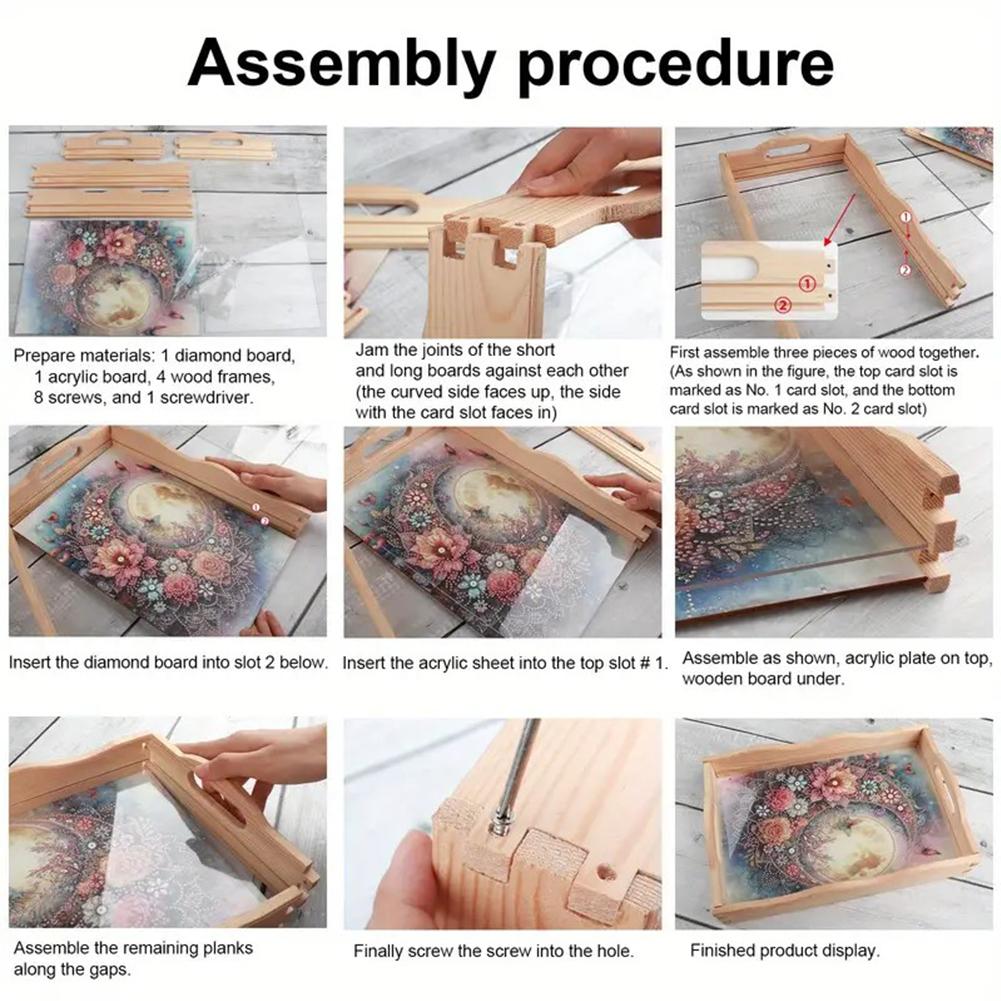 Assembly procedure

Prepare materials: 1 diamond board, 1 acrylic board, 4 wood frames, 8 screws, and 1 screwdriver.

Jam the joints of the short and long boards against each other (the curved side faces up, the side with the card slot faces in)

①
②
①
②

First assemble three pieces of wood together. (As shown in the figure, the top card slot is marked as No. 1 card slot, and the bottom card slot is marked as No. 2 card slot)

Insert the diamond board into slot 2 below.

Insert the acrylic sheet into the top slot # 1.

Assemble as shown, acrylic plate on top, wooden board under.

Assemble the remaining planks along the gaps.

Finally screw the screw into the hole.

Finished product display.