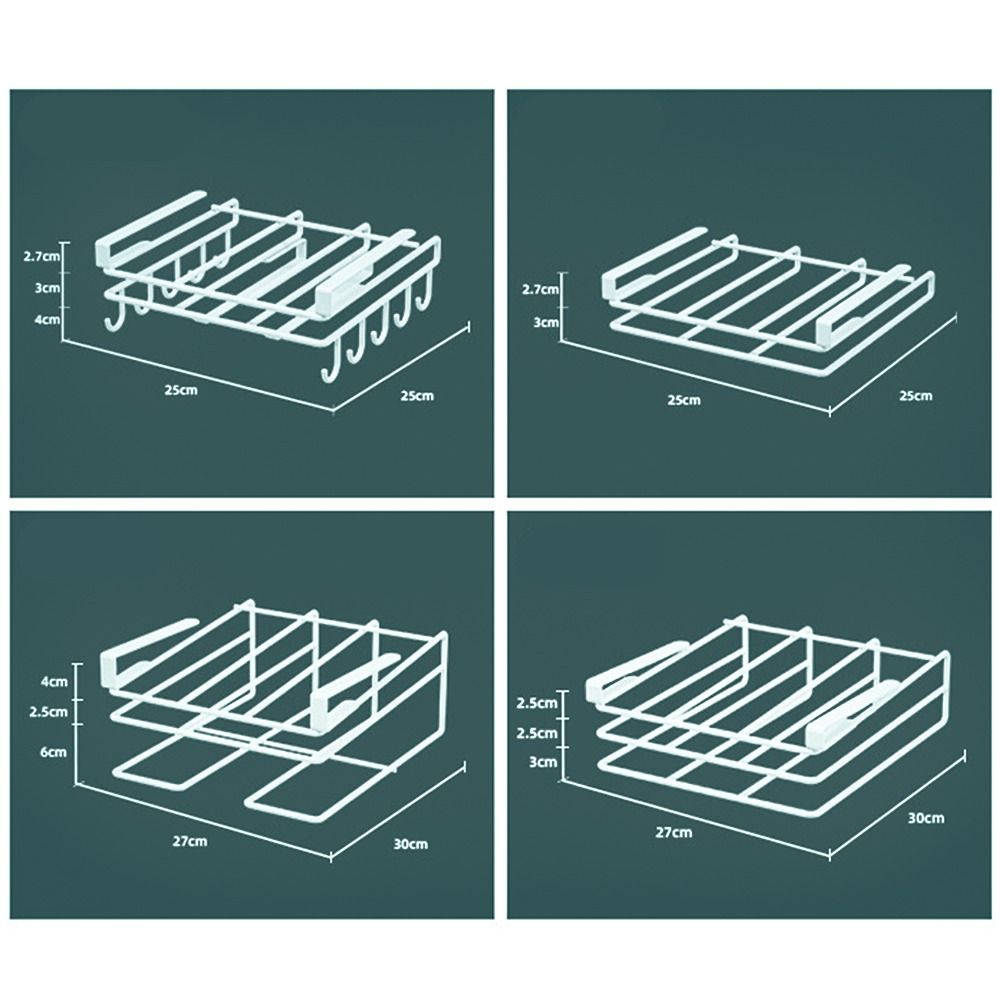 2.7cm
3cm
4cm
25cm
25cm

2.7cm
3cm
25cm
25cm

4cm
2.5cm
6cm
27cm
30cm

2.5cm
2.5cm
3cm
27cm
30cm