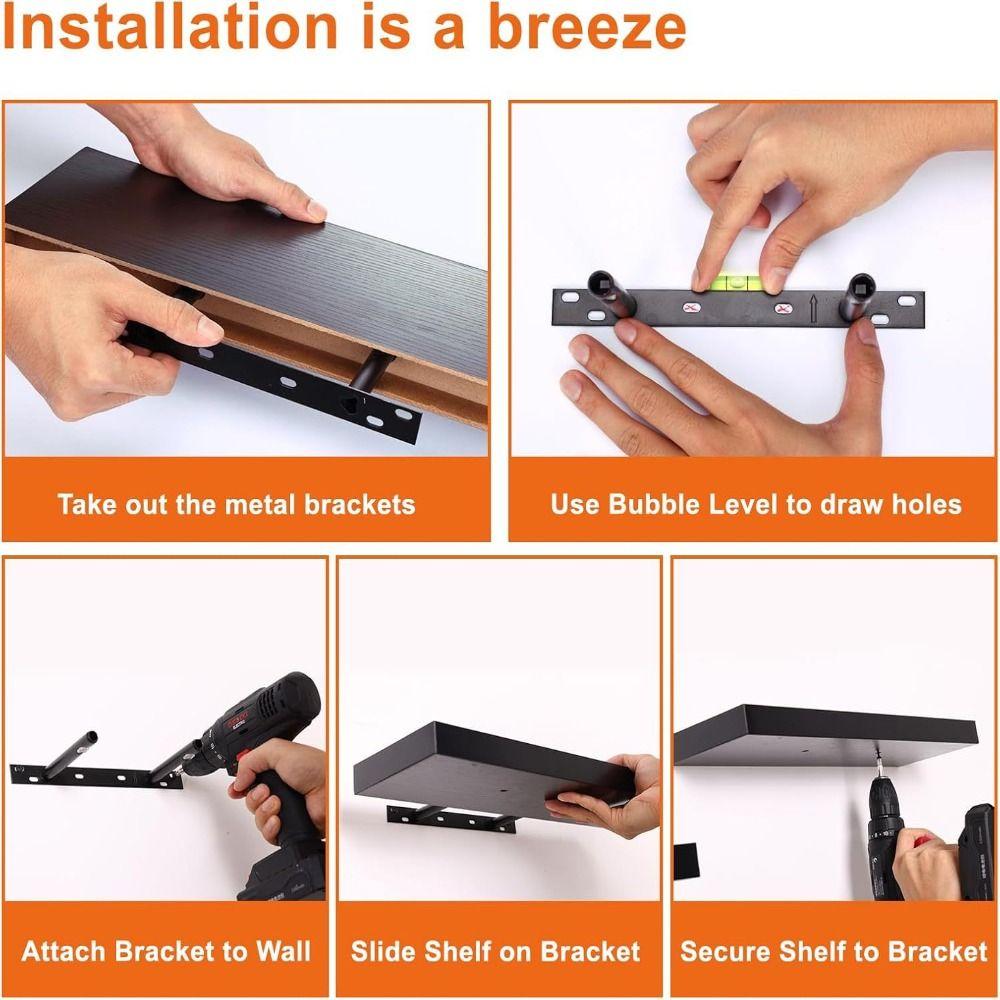 Installation is a breeze

Take out the metal brackets

Use Bubble Level to draw holes

Attach Bracket to Wall

Slide Shelf on Bracket

Secure Shelf to Bracket