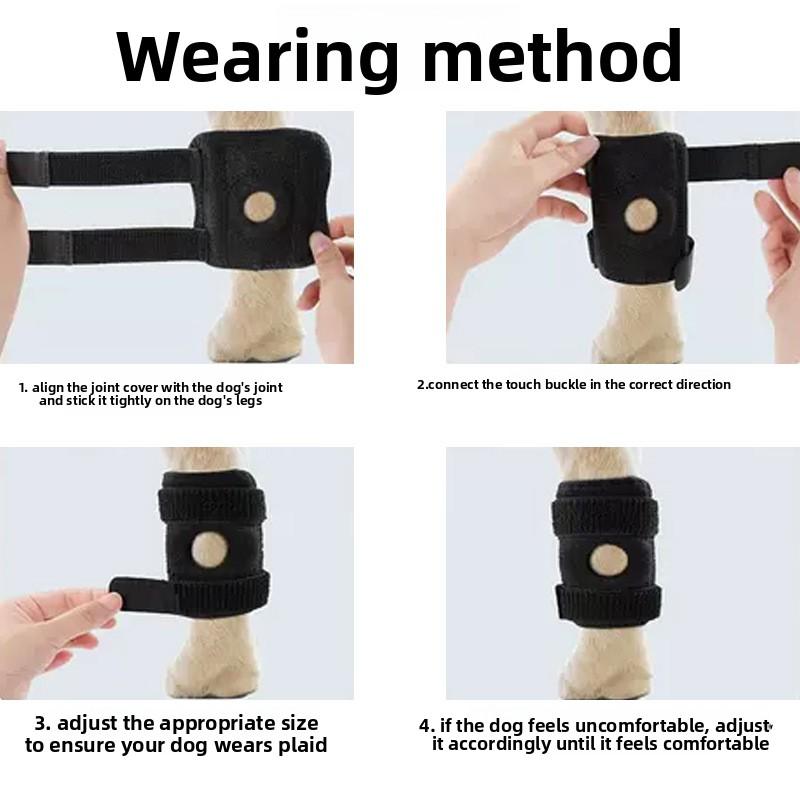 Wearing method

1. align the joint cover with the dog's joint and stick it tightly on the dog's legs

2.connect the touch buckle in the correct direction

3. adjust the appropriate size to ensure your dog wears plaid

4. if the dog feels uncomfortable, adjust it accordingly until it feels comfortable