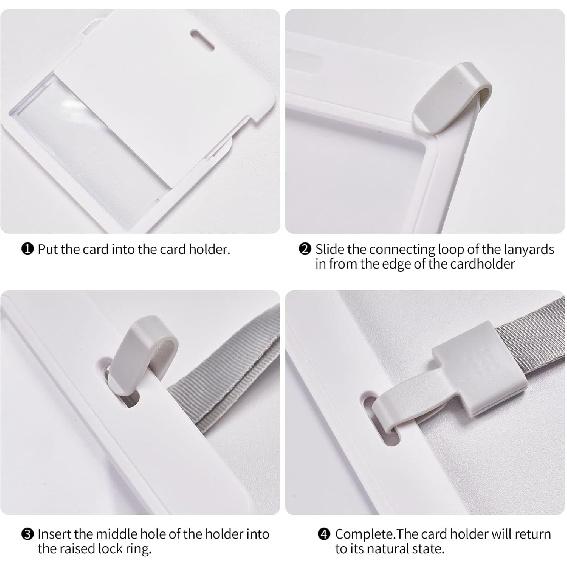 ❶ Put the card into the card holder.

❷ Slide the connecting loop of the lanyards in from the edge of the cardholder

❸ Insert the middle hole of the holder into the raised lock ring.

❹ Complete.The card holder will return to its natural state.