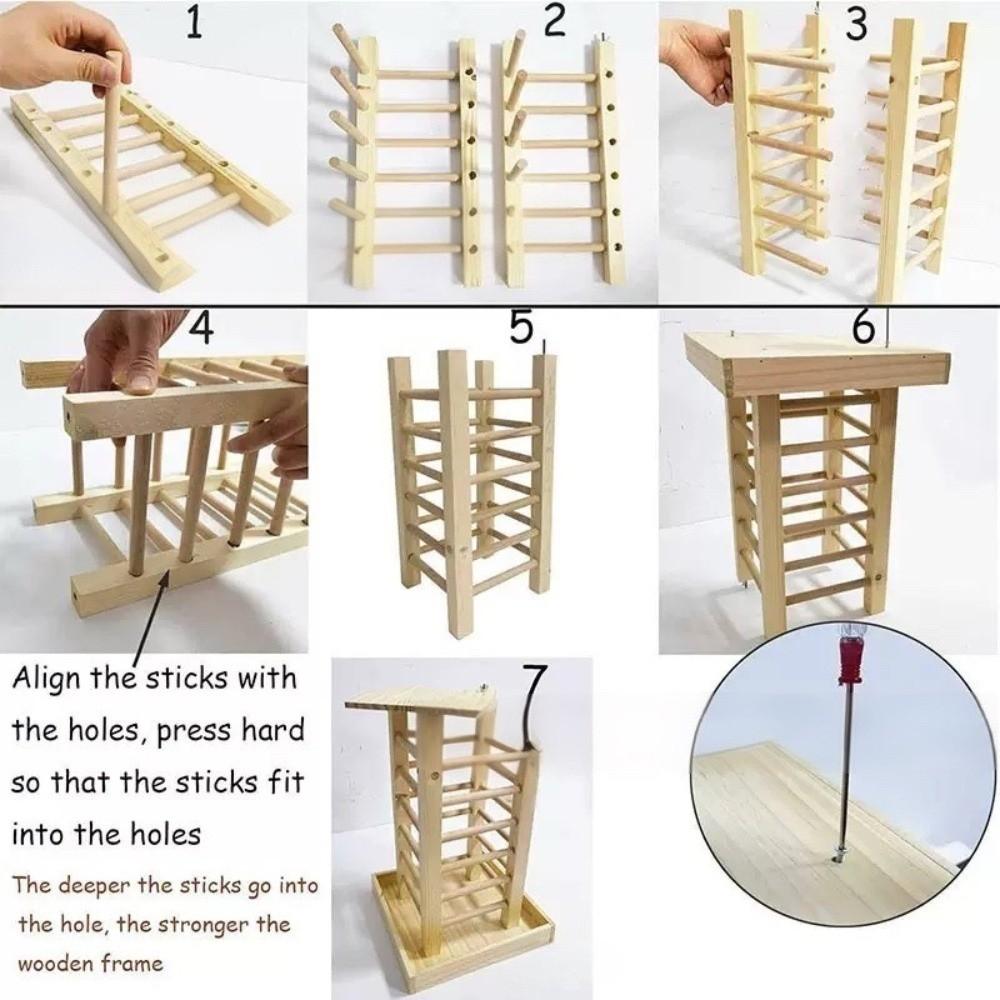 1

2

3

4

5

6

Align the sticks with the holes, press hard so that the sticks fit into the holes

The deeper the sticks go into the hole, the stronger the wooden frame

7