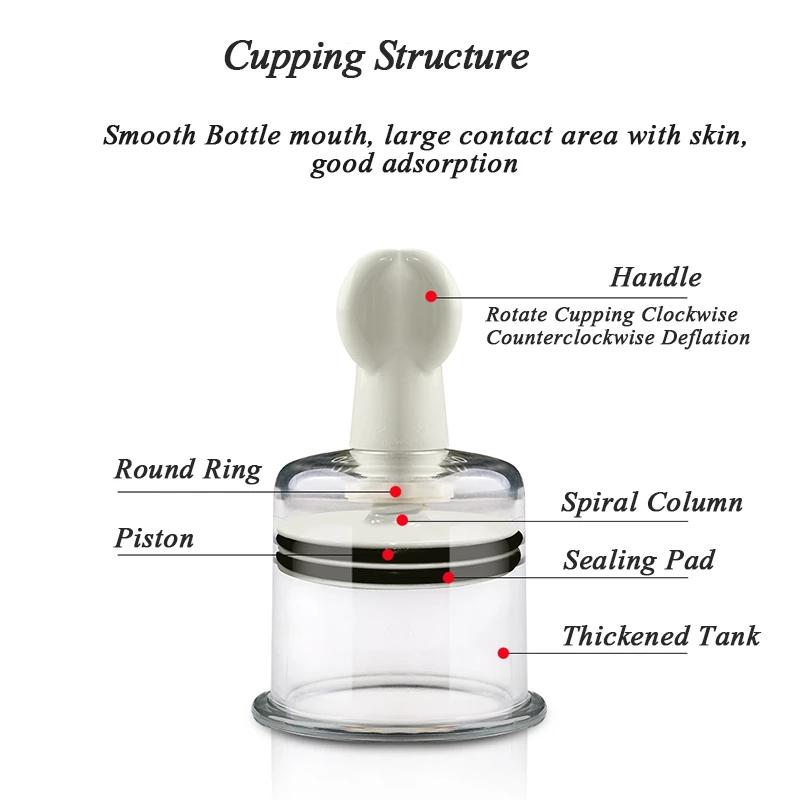 Cupping Structure

Smooth Bottle mouth, large contact area with skin, good adsorption

Handle
Rotate Cupping Clockwise
Counterclockwise Deflation

Round Ring

Spiral Column

Piston

Sealing Pad

Thickened Tank