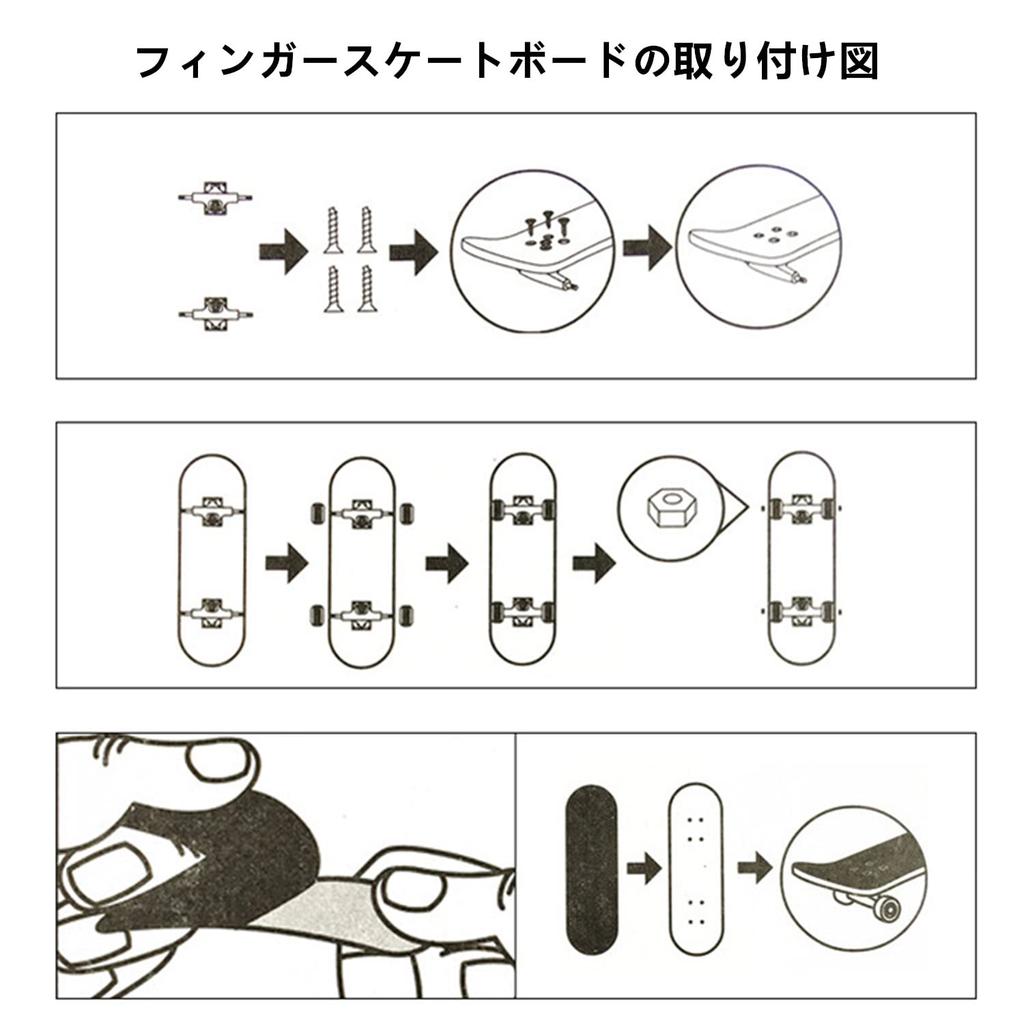 フィンガースケートボードの取り付け図