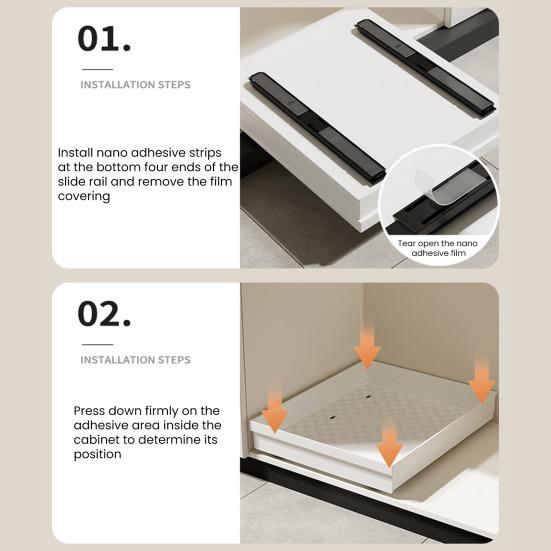 01.

INSTALLATION STEPS

Install nano adhesive strips at the bottom four ends of the slide rail and remove the film covering

Tear open the nano adhesive film

02.

INSTALLATION STEPS

Press down firmly on the adhesive area inside the cabinet to determine its position