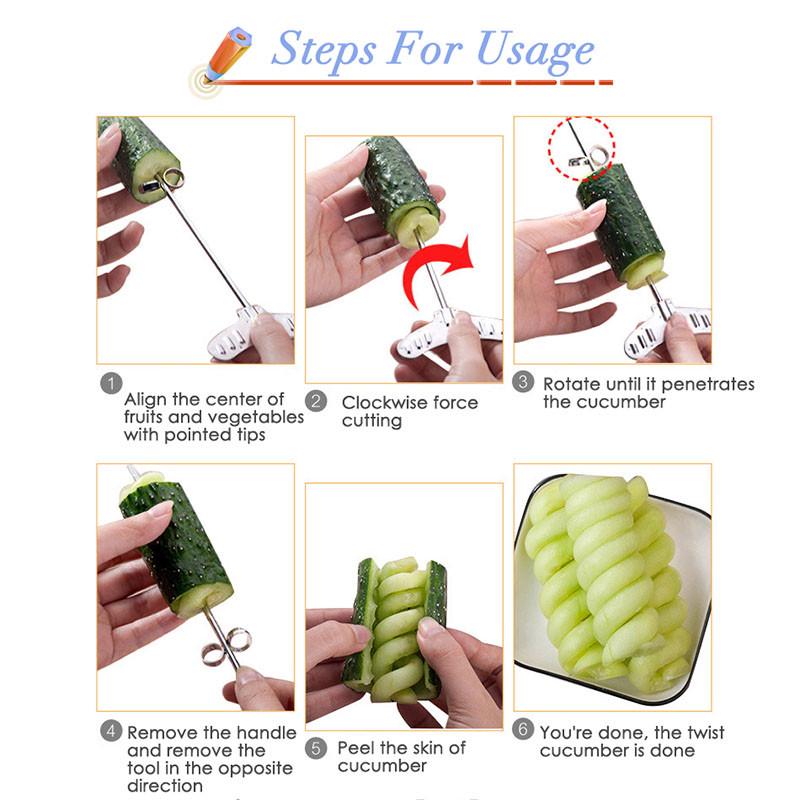 Steps For Usage

1 Align the center of fruits and vegetables with pointed tips

2 Clockwise force cutting

3 Rotate until it penetrates the cucumber

4 Remove the handle and remove the tool in the opposite direction

5 Peel the skin of cucumber

6 You're done, the twist cucumber is done