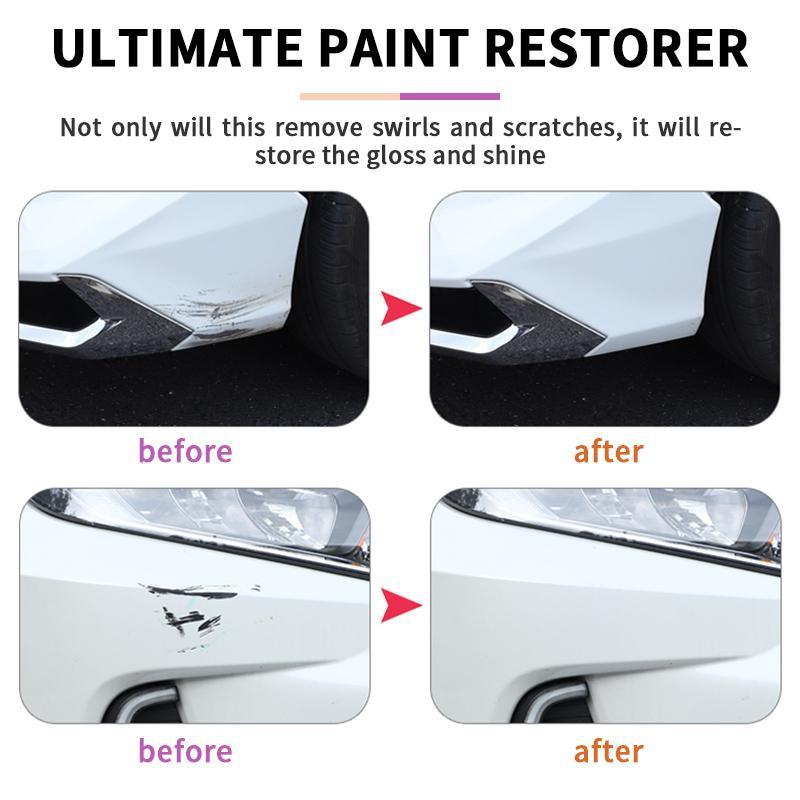 ULTIMATE PAINT RESTORER

Not only will this remove swirls and scratches, it will restore the gloss and shine

before

after

before

after