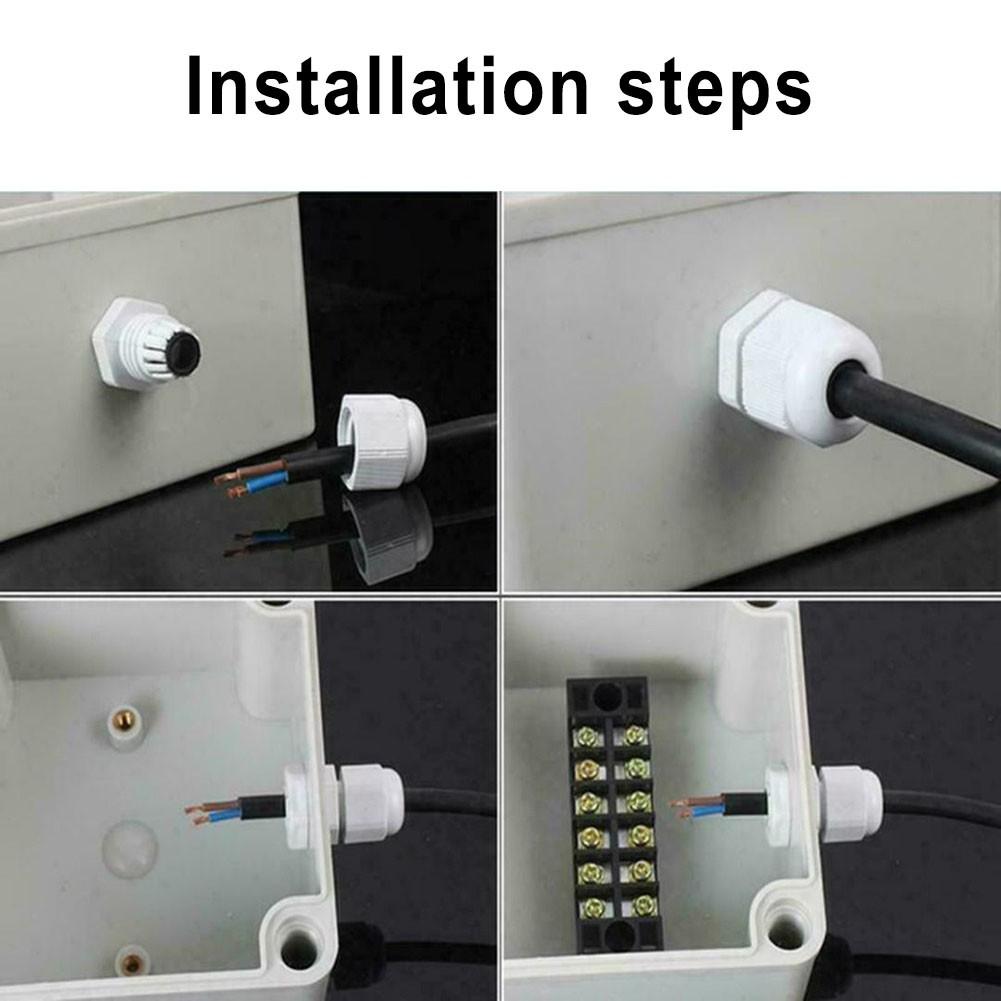 Installation steps