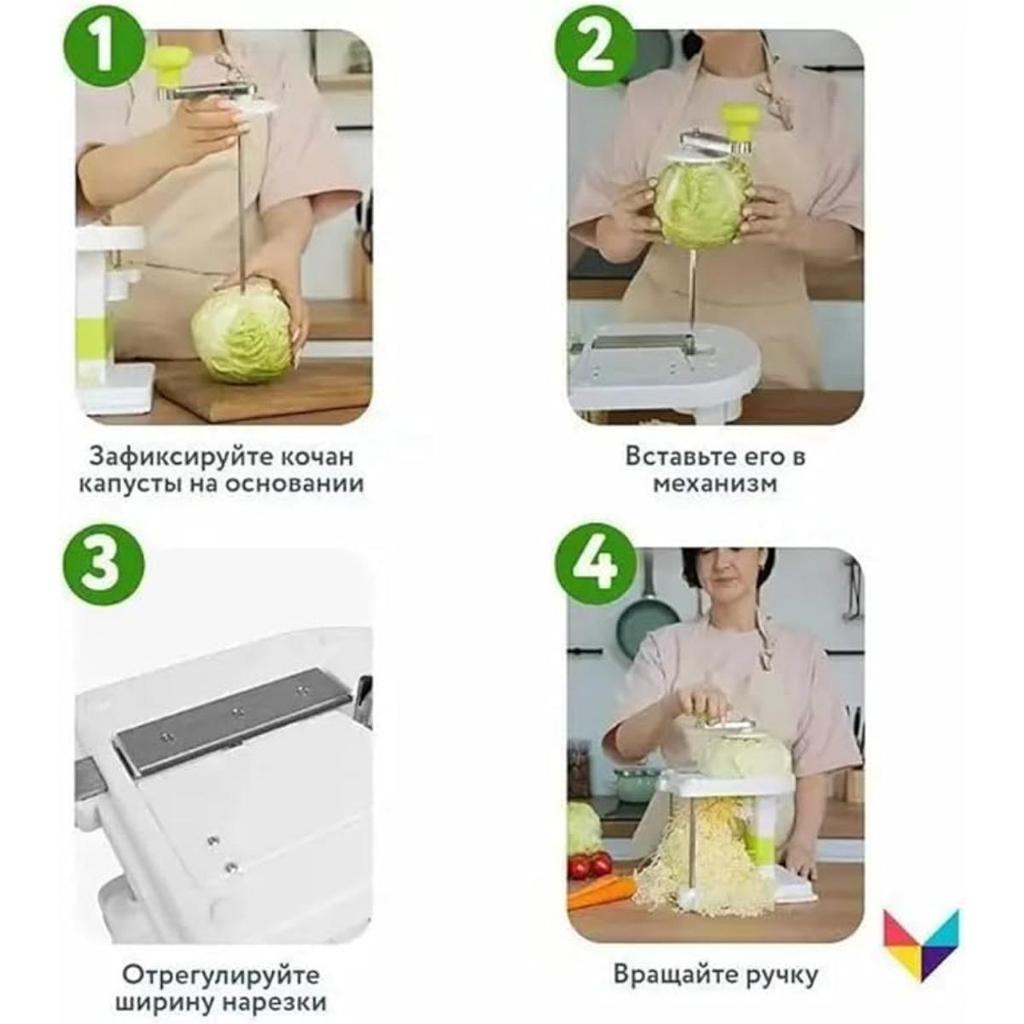 1

Зафиксируйте кочан капусты на основании

2

Вставьте его в механизм

3

Отрегулируйте ширину нарезки

4

Вращайте ручку