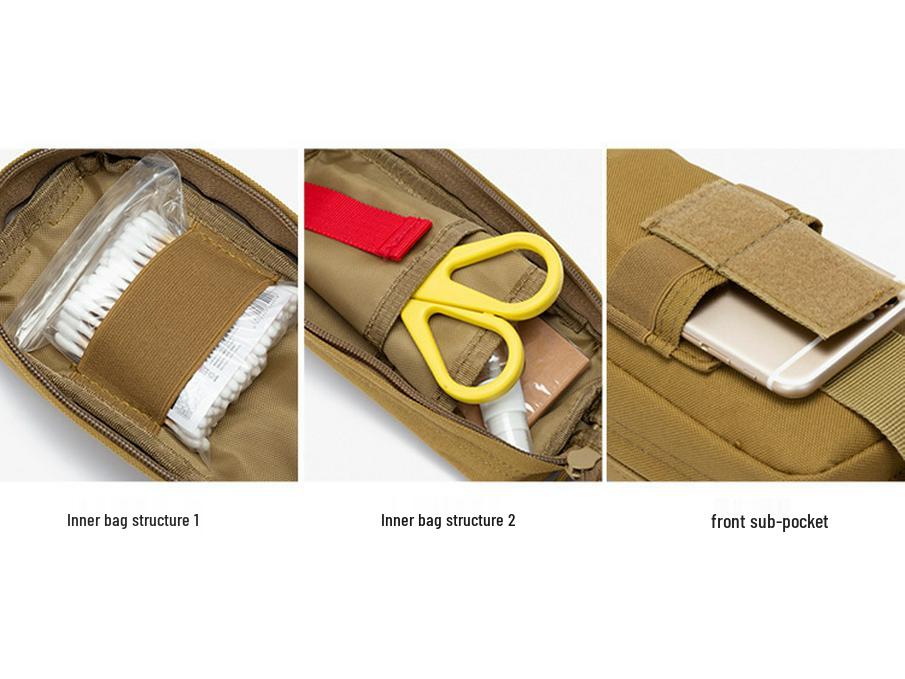 Inner bag structure 1

Inner bag structure 2

front sub-pocket