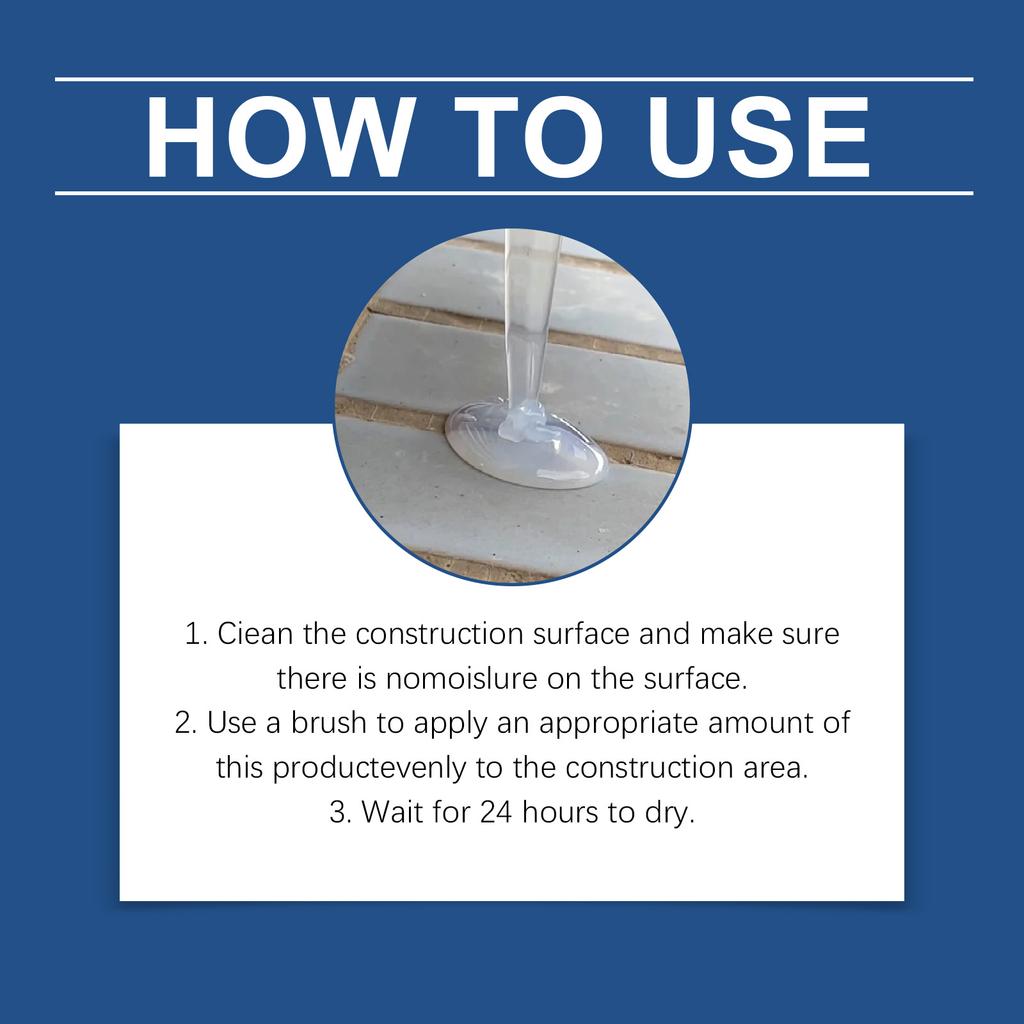 HOW TO USE

1. Ciean the construction surface and make sure there is nomoislure on the surface.
2. Use a brush to apply an appropriate amount of this productevenly to the construction area.
3. Wait for 24 hours to dry.