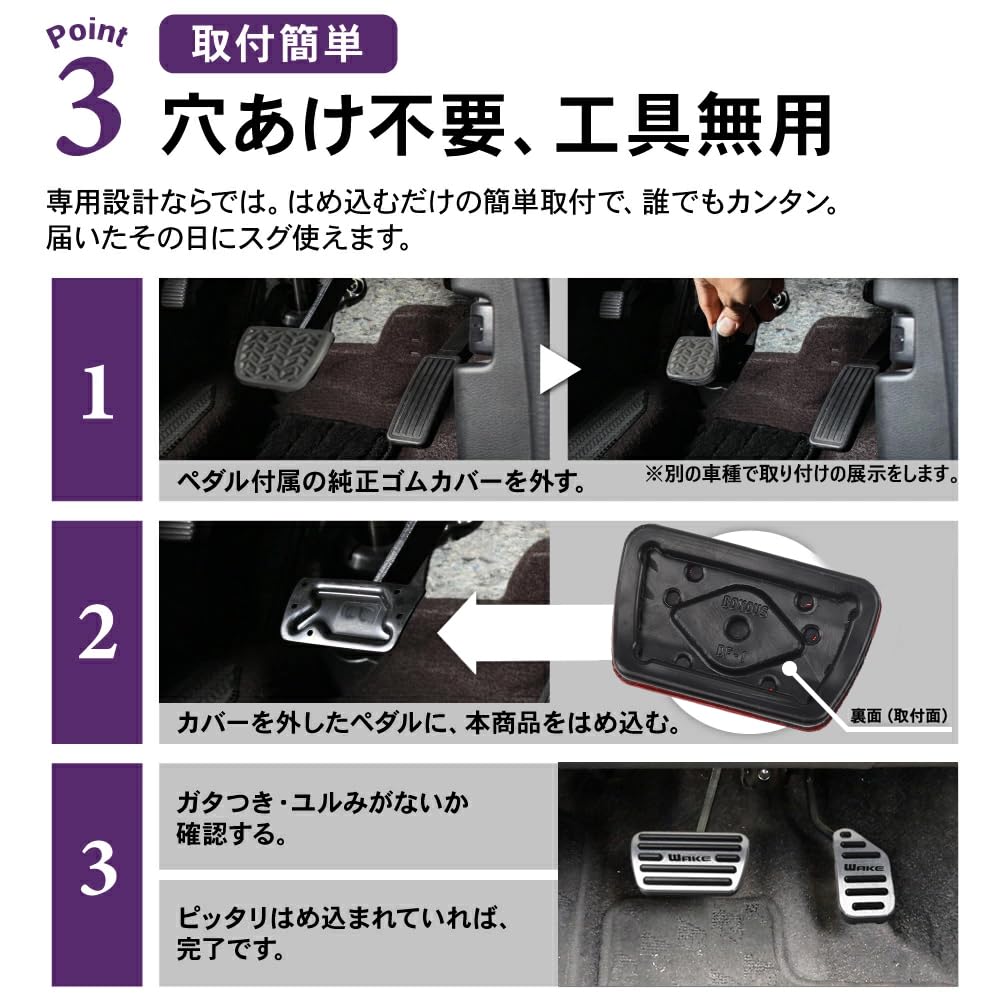 Point
3
取付簡単
穴あけ不要、工具無用

専用設計ならでは。はめ込むだけの簡単取付で、誰でもカンタン。
届いたその日にスグ使えます。

1
ペダル付属の純正ゴムカバーを外す。
※別の車種で取り付けの展示をします。

2
カバーを外したペダルに、本商品をはめ込む。
裏面（取付面）

3
ガタつき・ユルみがないか確認する。

ピッタリはめ込まれていれば、完了です。

WAKE
WAKE