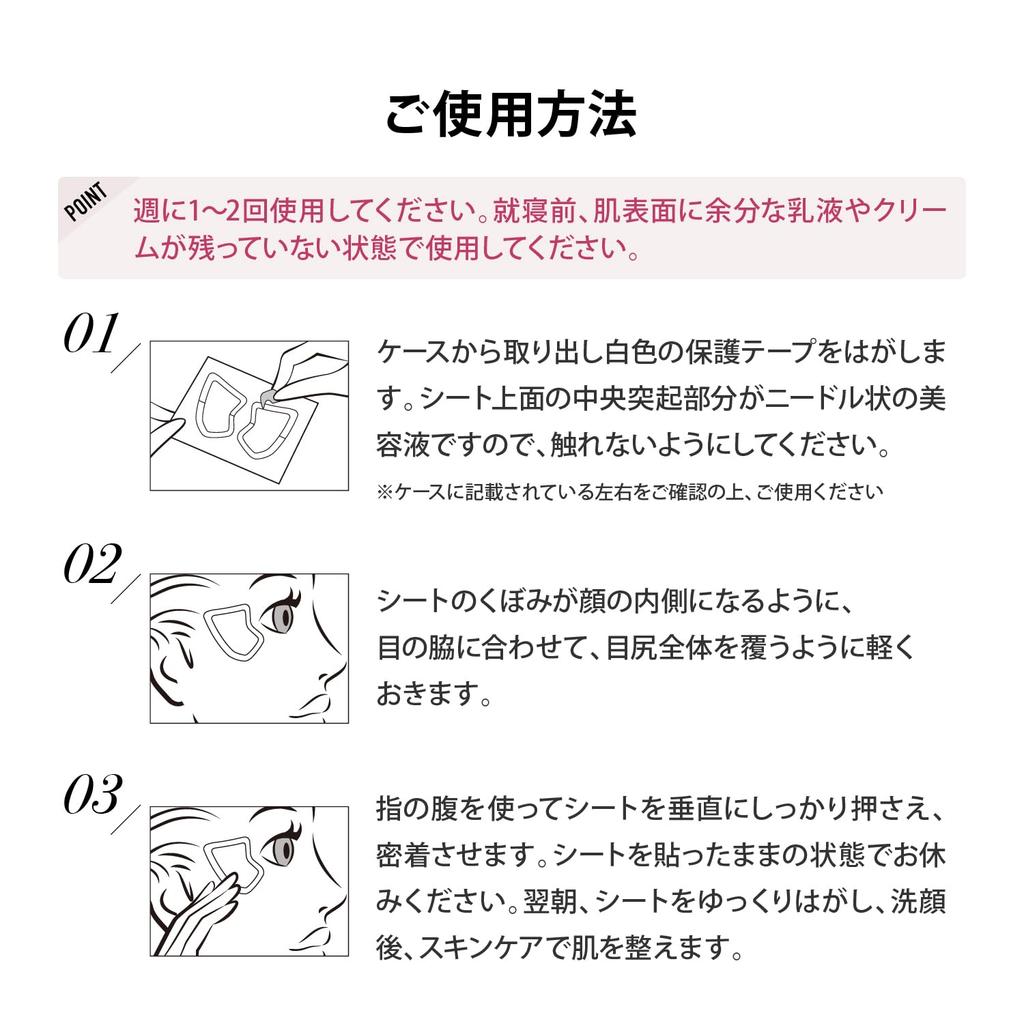 ご使用方法

POINT 週に1〜2回使用してください。就寝前、肌表面に余分な乳液やクリームが残っていない状態で使用してください。

01

ケースから取り出し白色の保護テープをはがします。シート上面の中央突起部分がニードル状の美容液ですので、触れないようにしてください。

※ケースに記載されている左右をご確認の上、ご使用ください

02

シートのくぼみが顔の内側になるように、目の脇に合わせて、目尻全体を覆うように軽くおきます。

03

指の腹を使ってシートを垂直にしっかり押さえ、密着させます。シートを貼ったままの状態でお休みください。翌朝、シートをゆっくりはがし、洗顔後、スキンケアで肌を整えます。