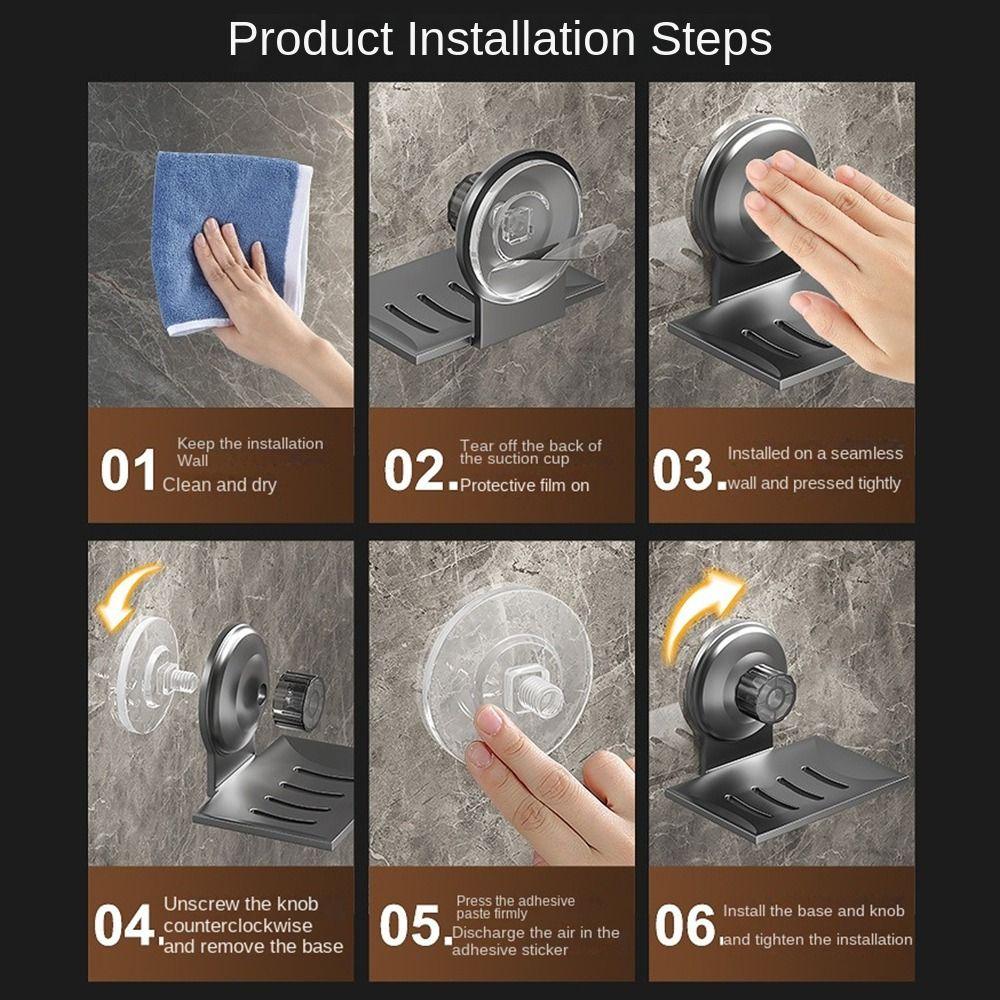 Product Installation Steps

01 Keep the installation Wall Clean and dry

02. Tear off the back of the suction cup Protective film on

03. Installed on a seamless wall and pressed tightly

04. Unscrew the knob counterclockwise and remove the base

05. Press the adhesive paste firmly Discharge the air in the adhesive sticker

06. Install the base and knob and tighten the installation